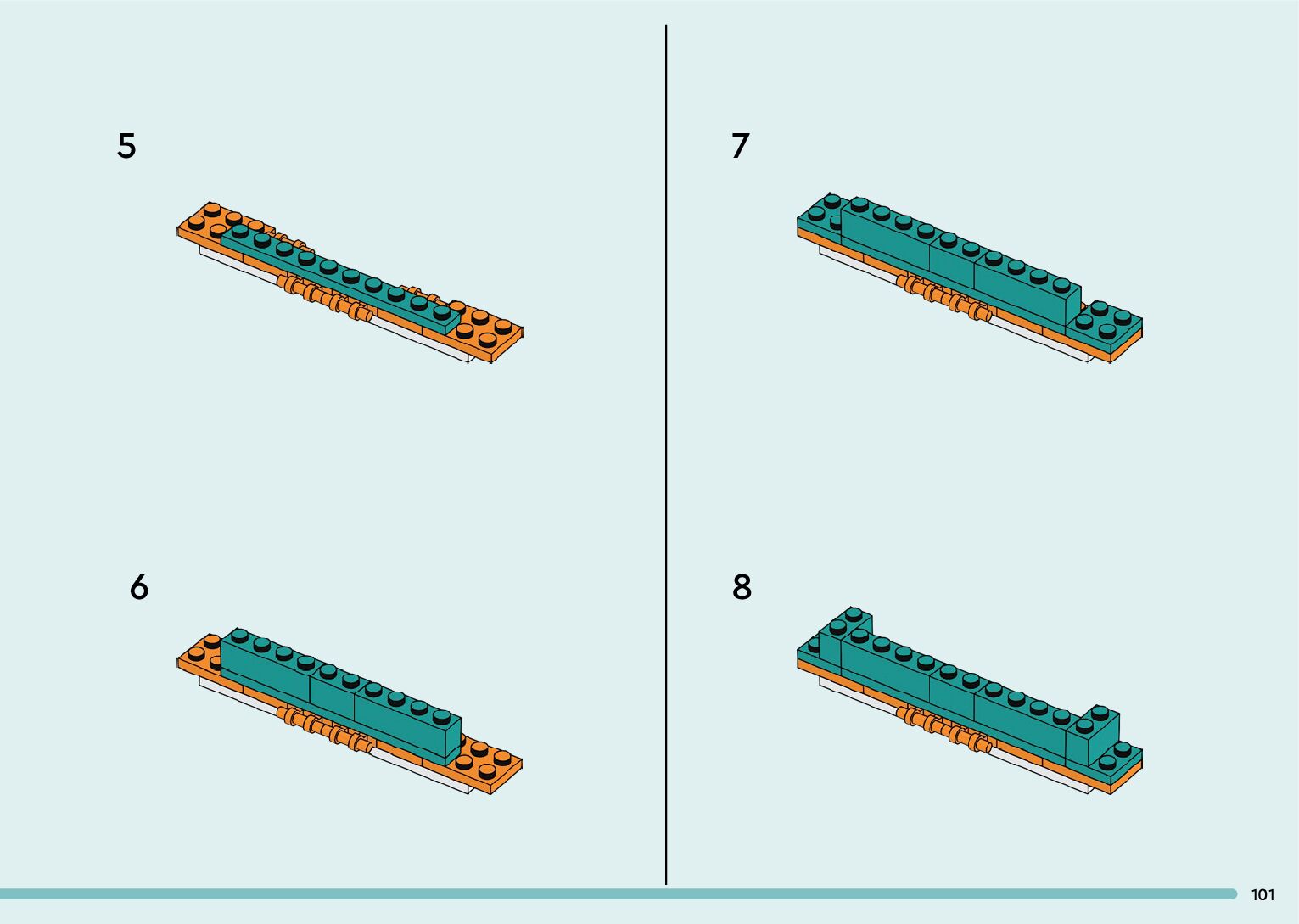 5

6

7

8

101