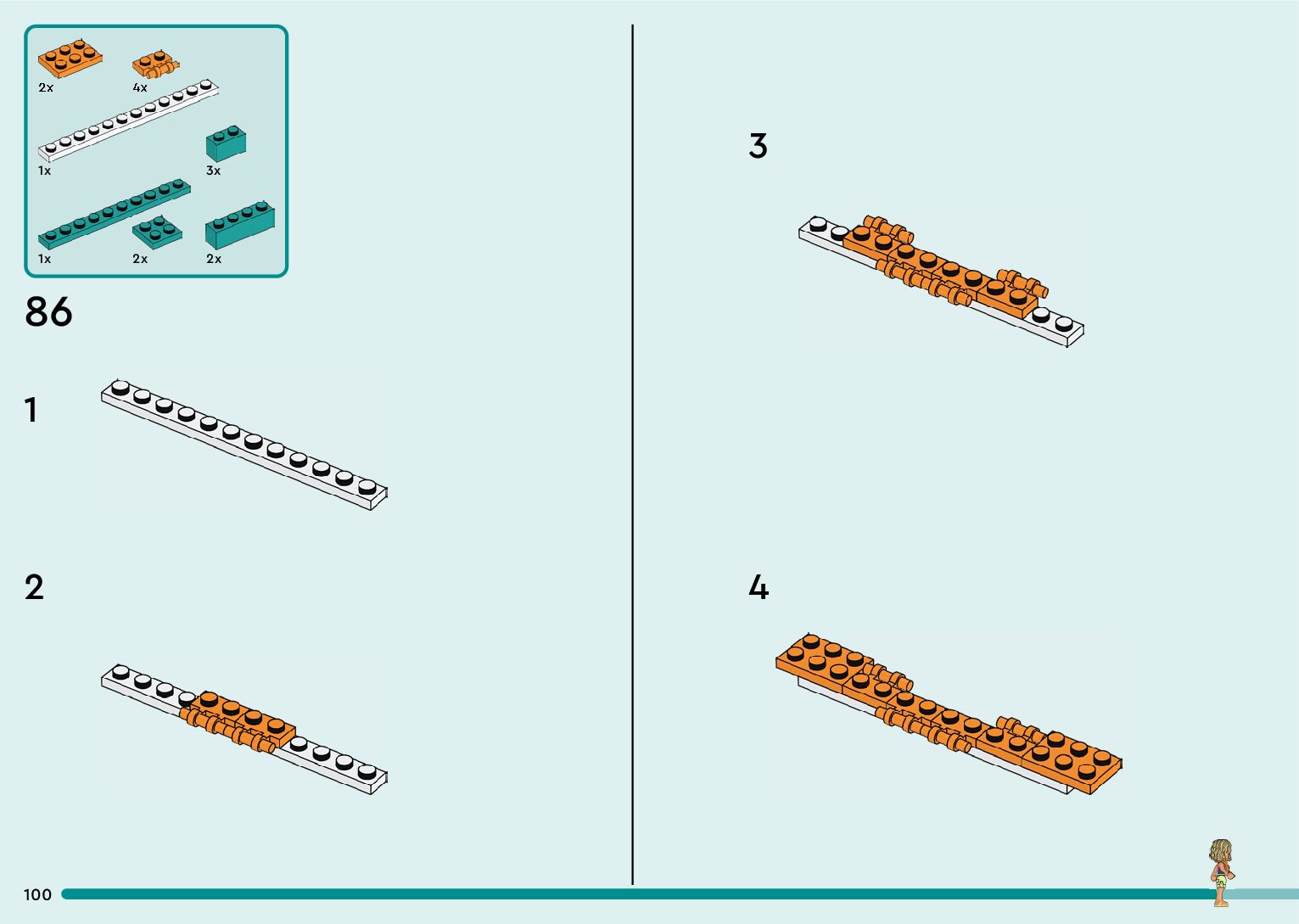 2x
4x
1x
3x
1x
2x
2x

86

1

2

3

4

100