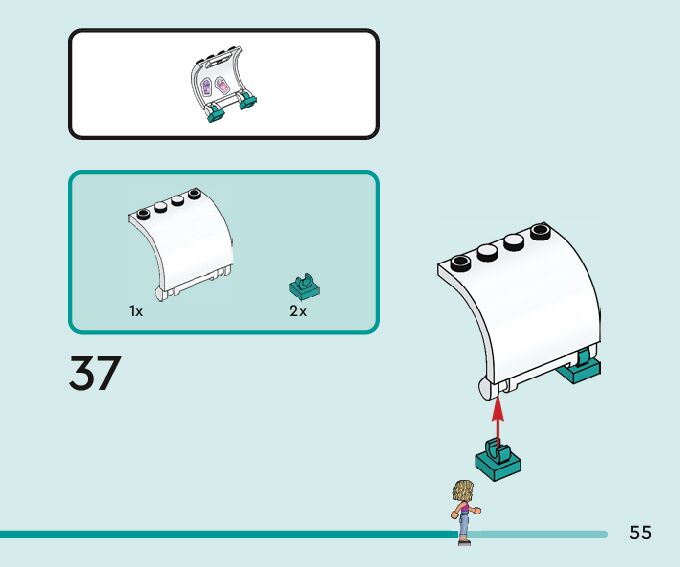 1x

2x

37

55