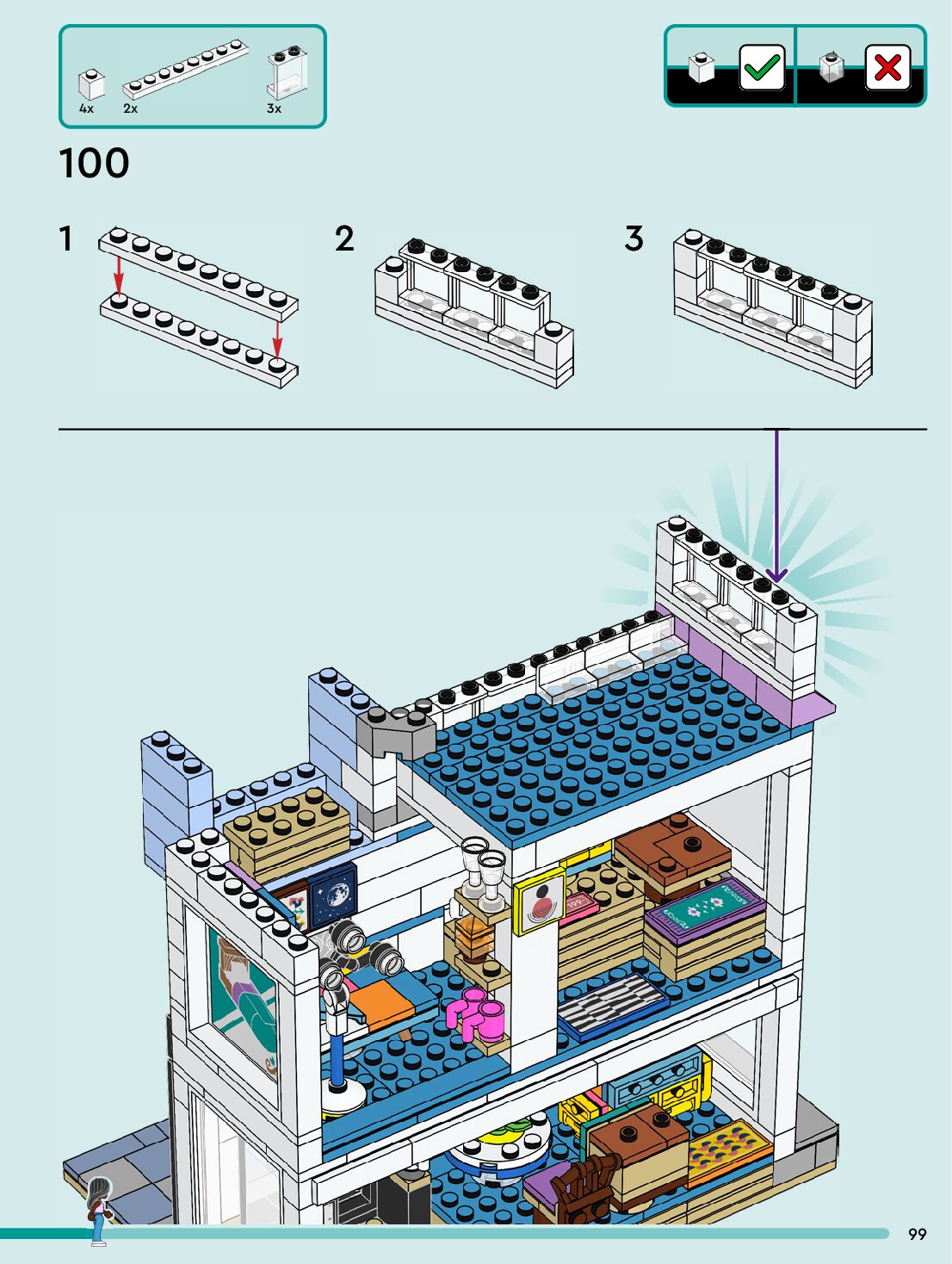 4x 2x 3x

100

1

2

3

99