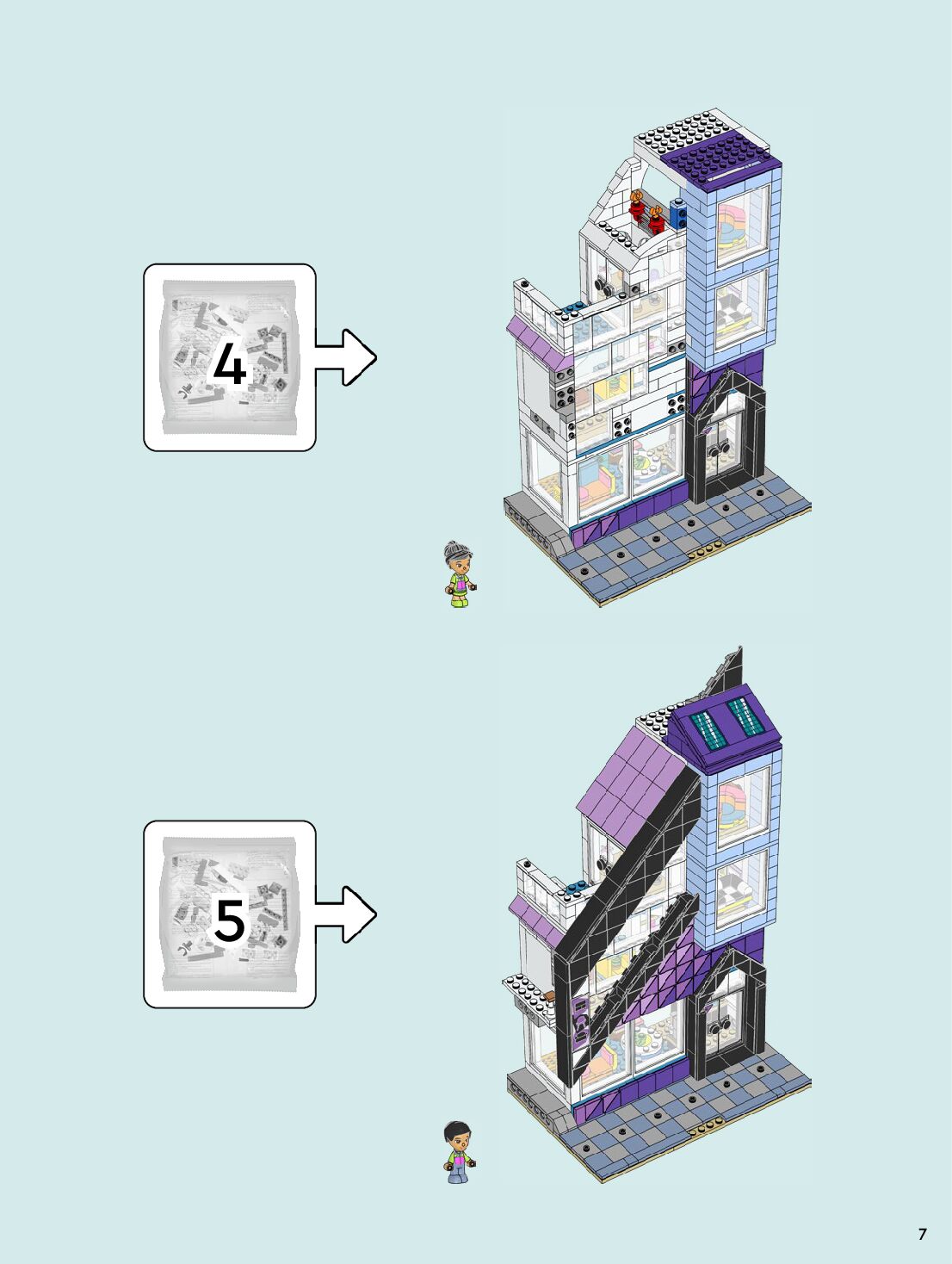 4

5

7