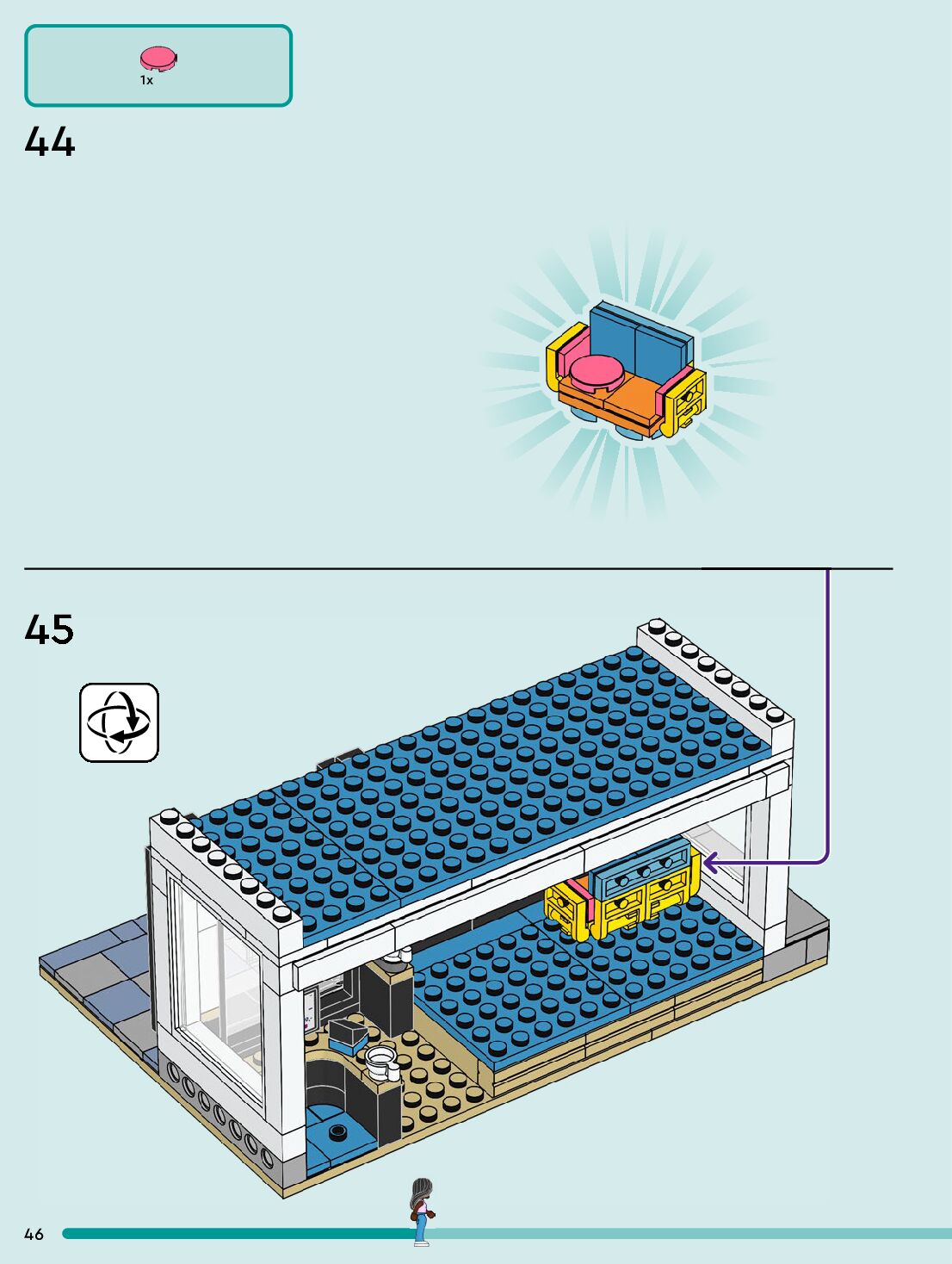 1x

44

45

46