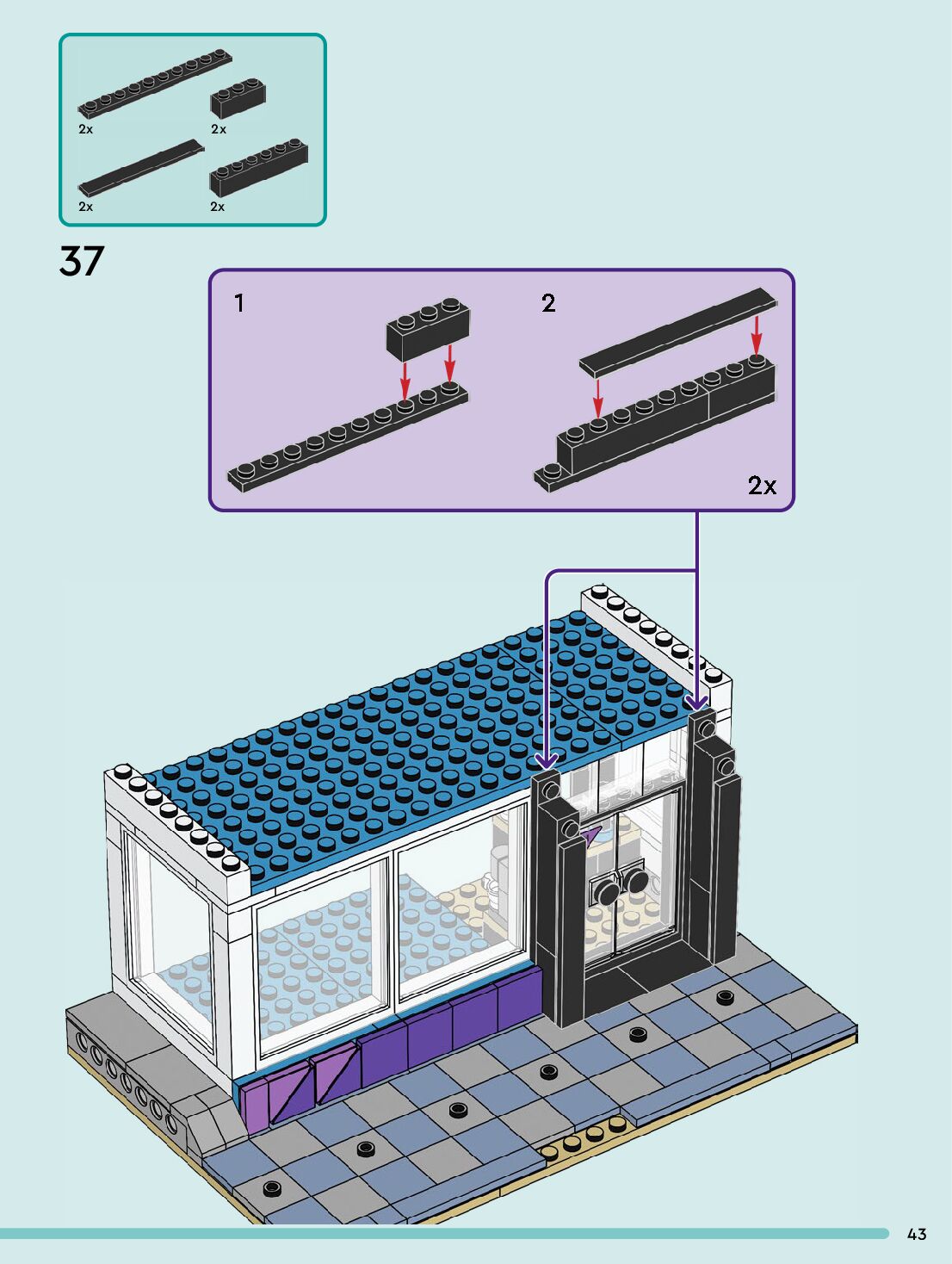 2x
2x
2x
2x

37

1

2

2x

43