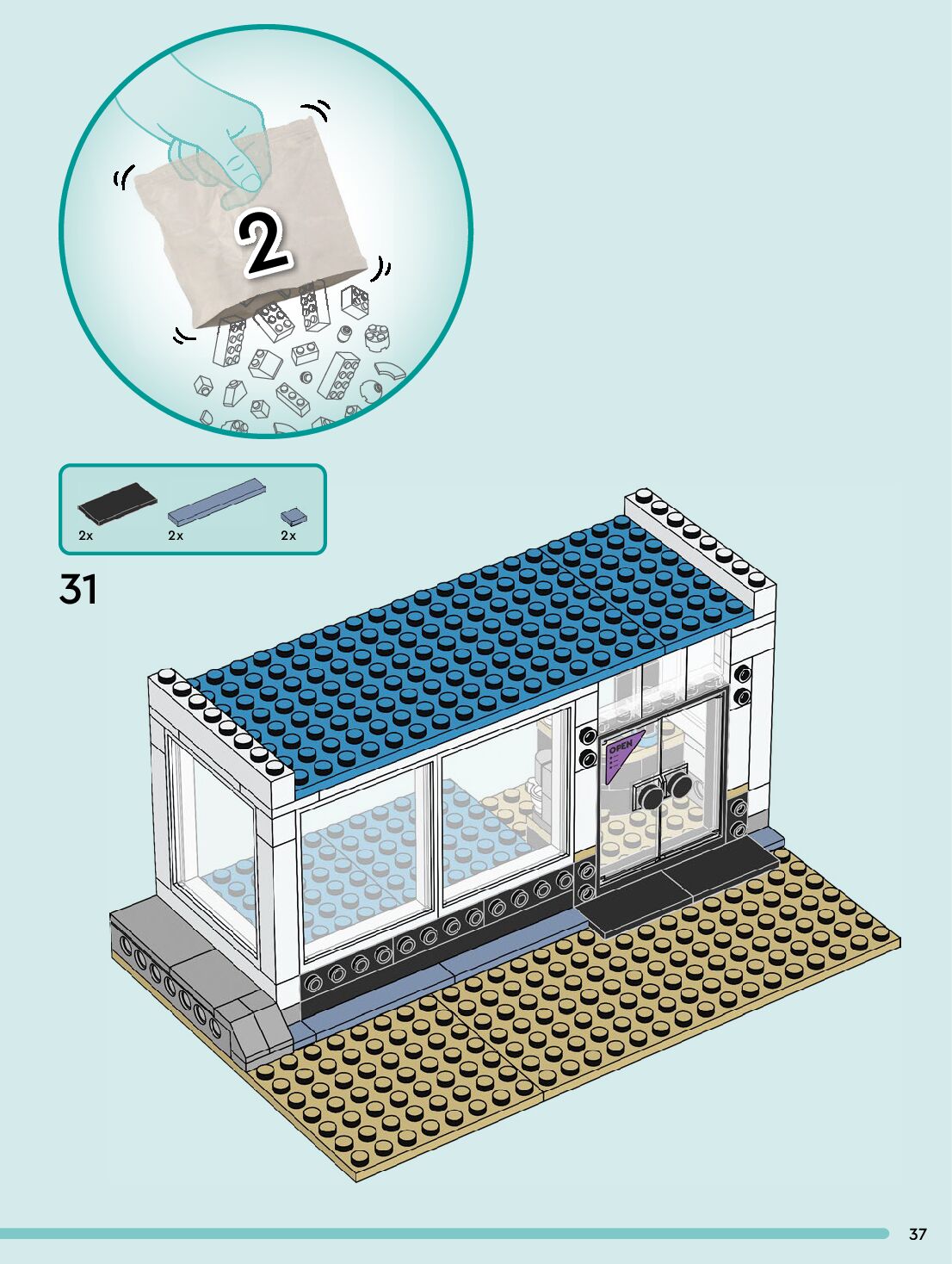 2

2x 2x 2x

31

OPEN

37