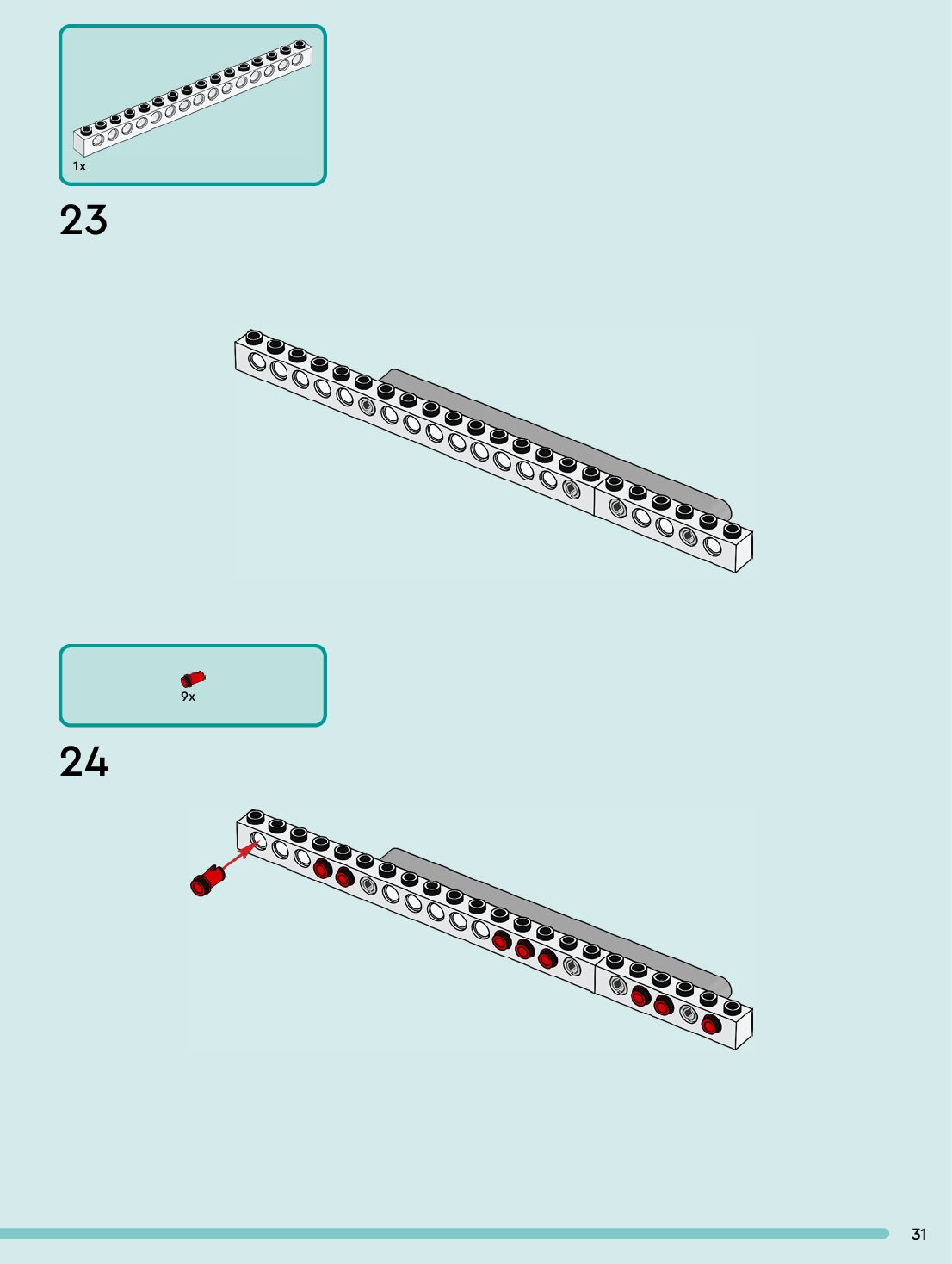 1x

23

9x

24

31