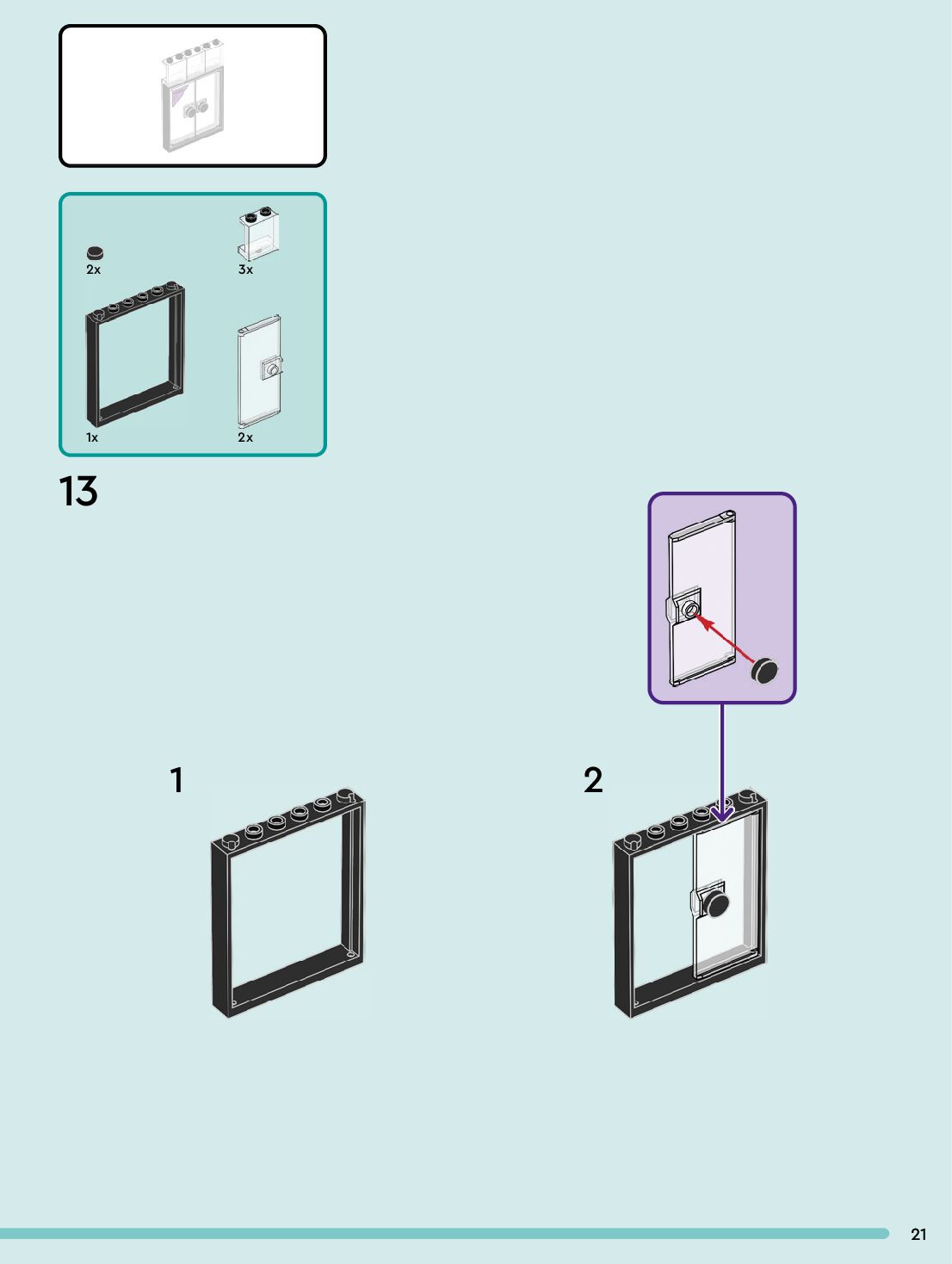 2x
3x
1x
2x

13

1

2

21