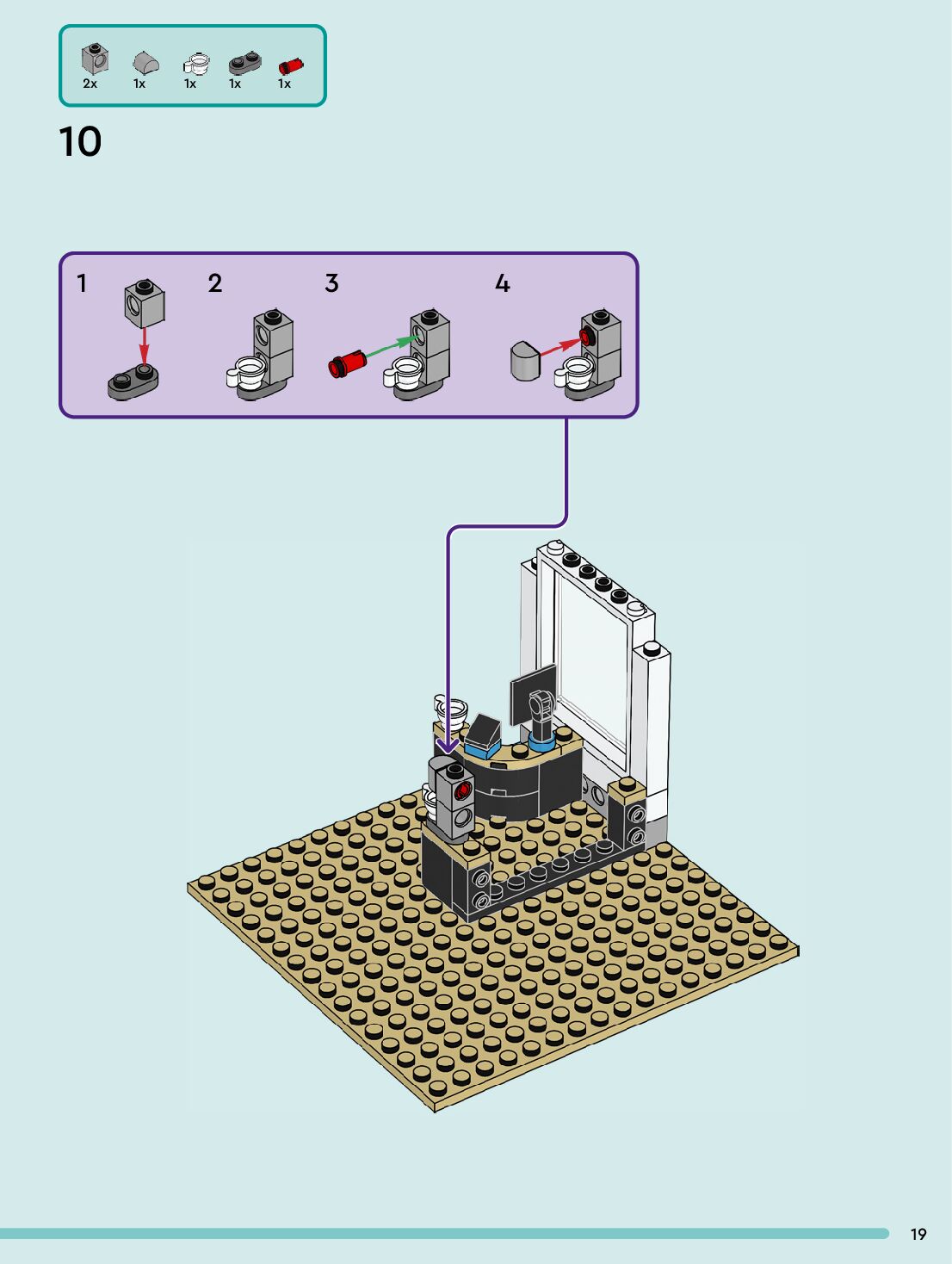 2x 1x 1x 1x 1x

10

1 2 3 4

19