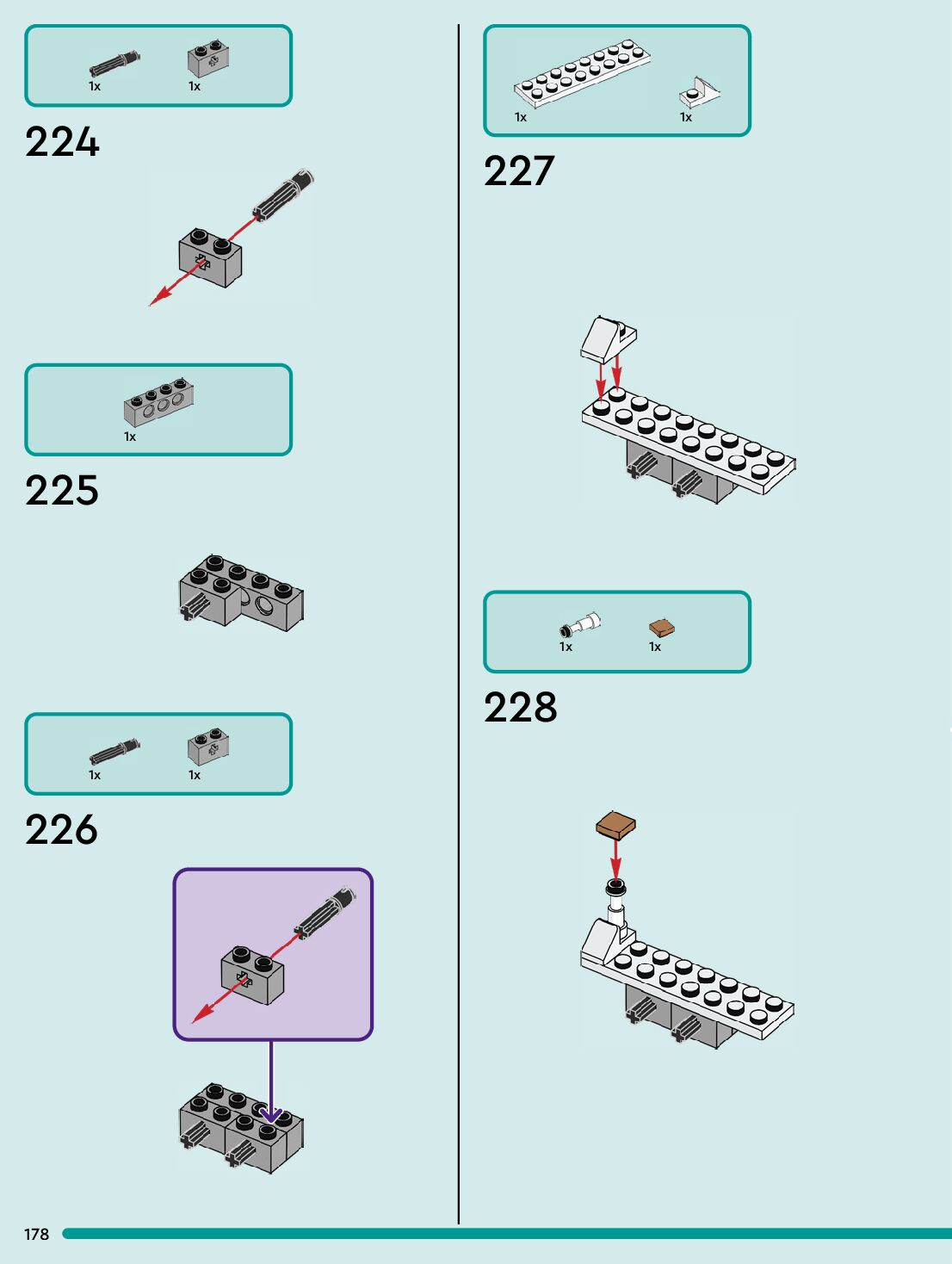 1x 1x

224

1x

225

1x 1x

226

1x 1x

227

1x 1x

228

178