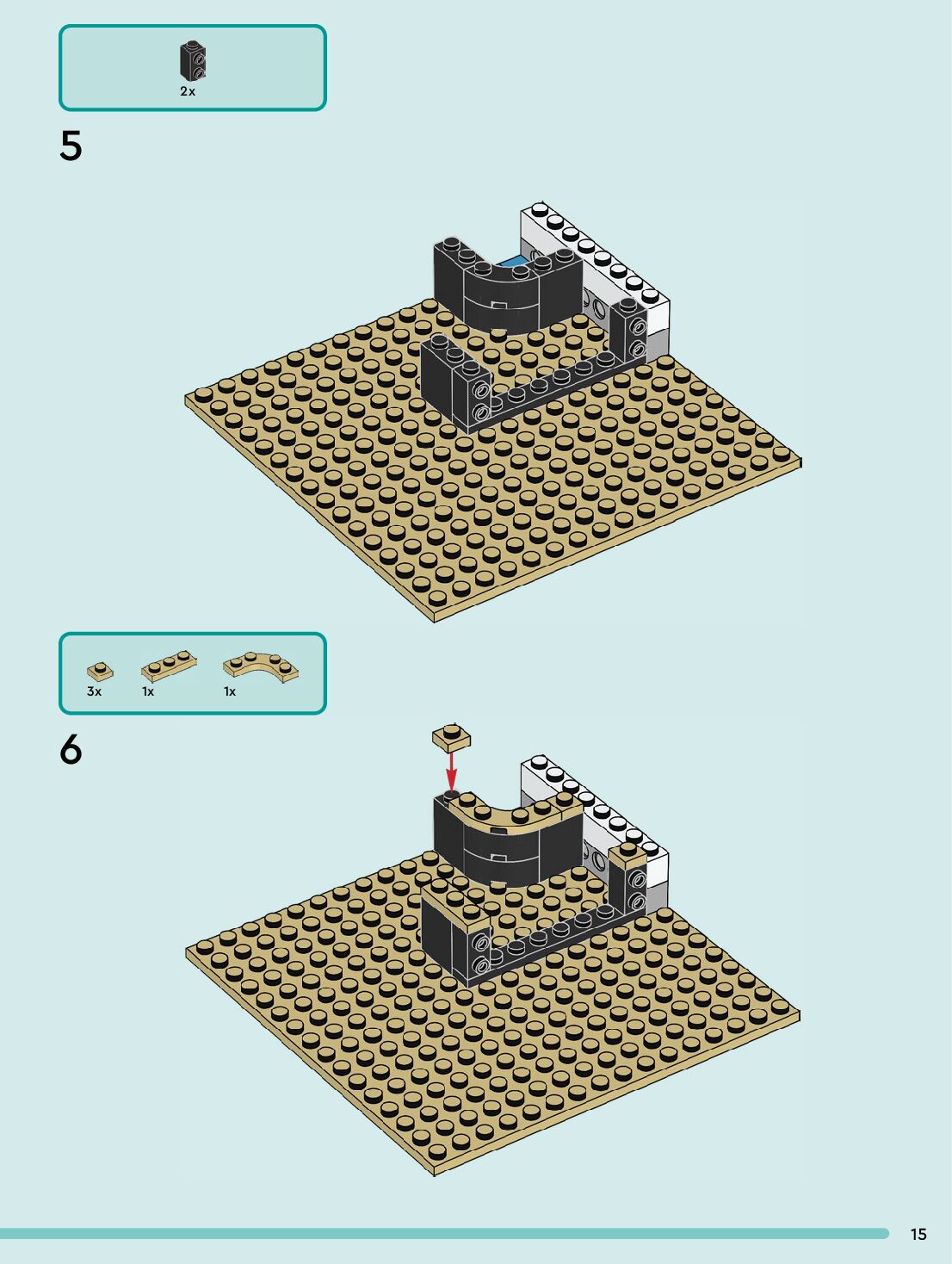 2x

5

3x 1x 1x

6

15