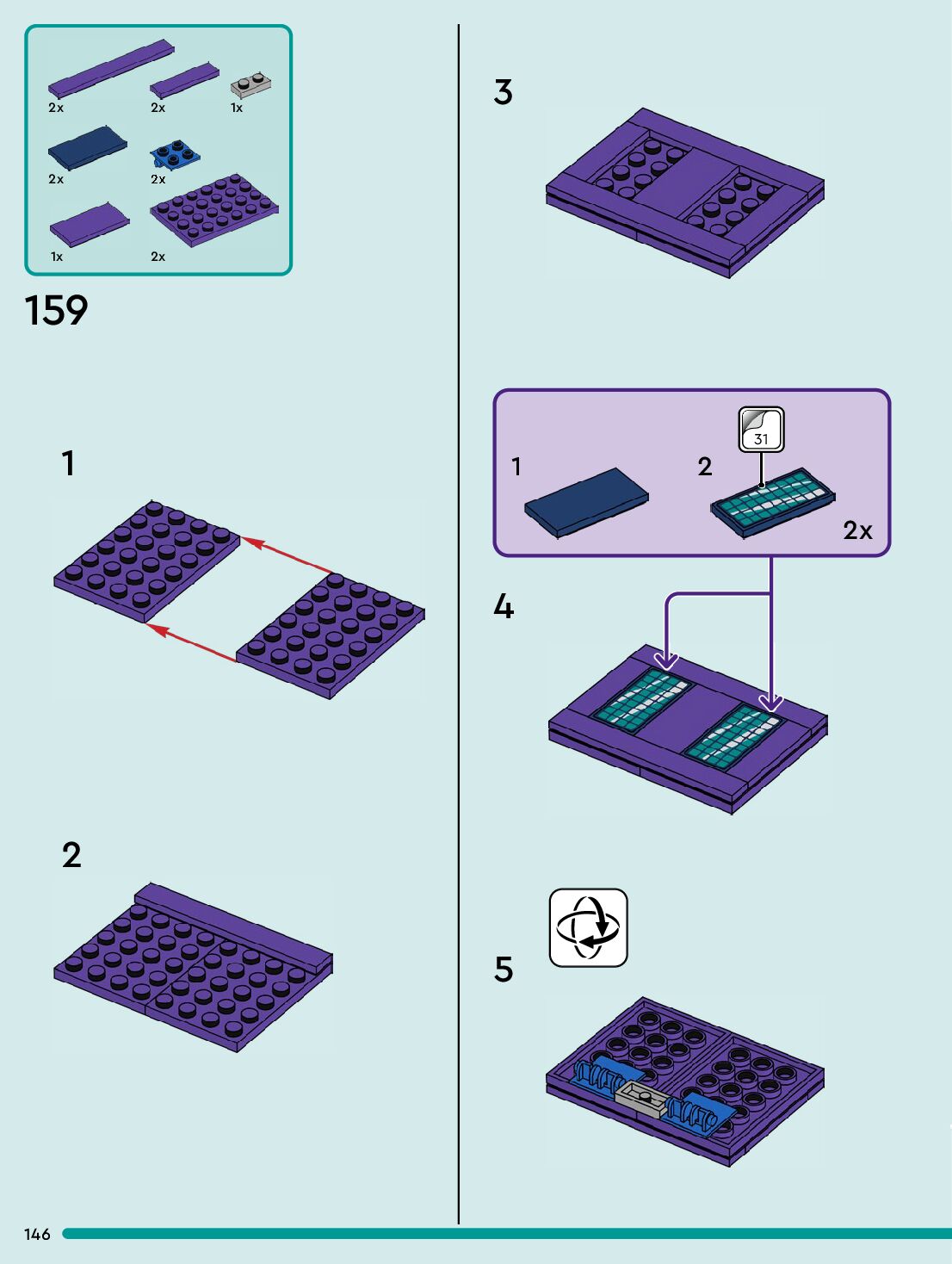 2x
2x
1x
2x
2x
1x
2x

159

1

2

3

1
2
31
2x

4

5

146