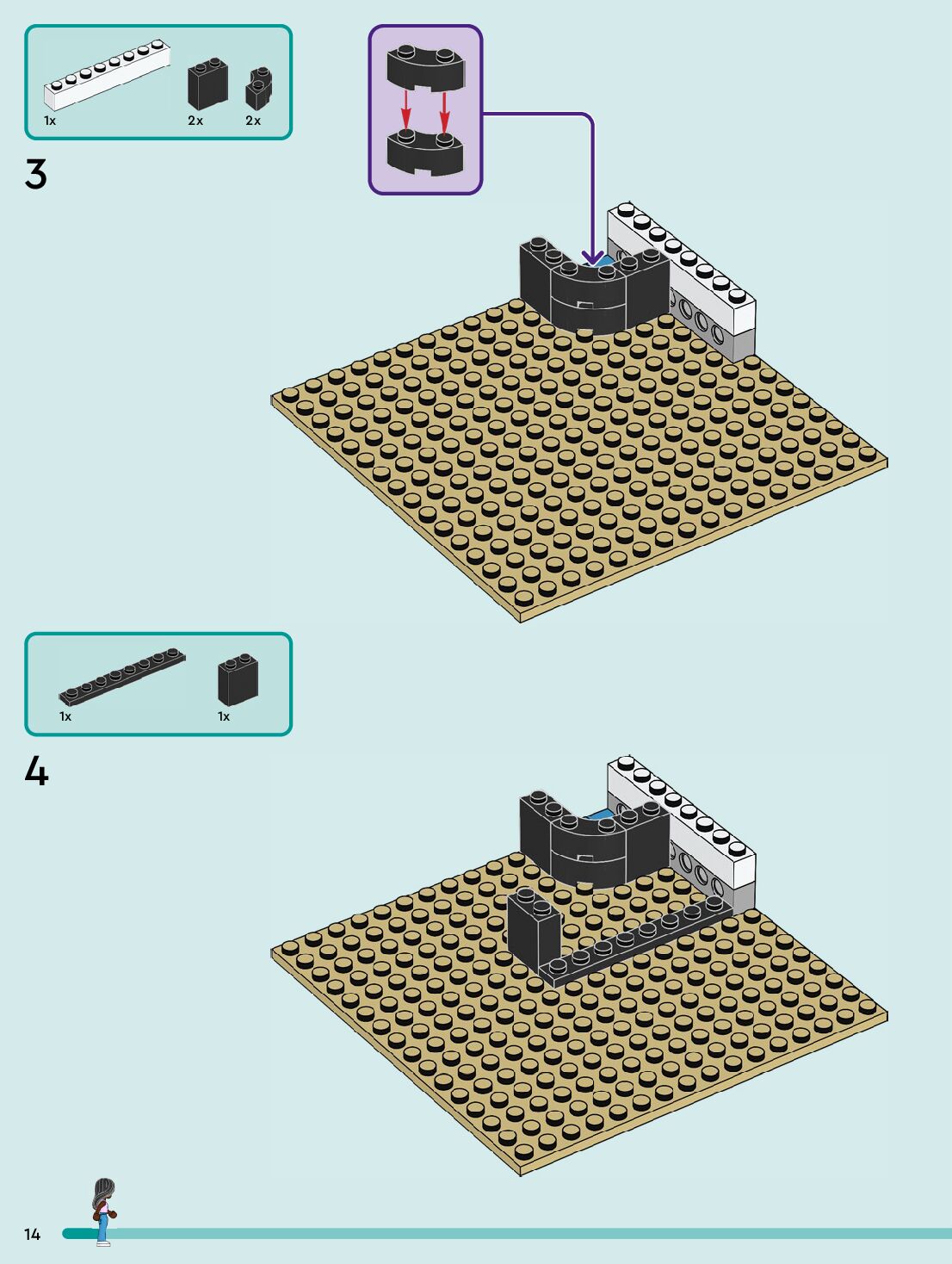 1x
2x
2x

3

1x
1x

4

14