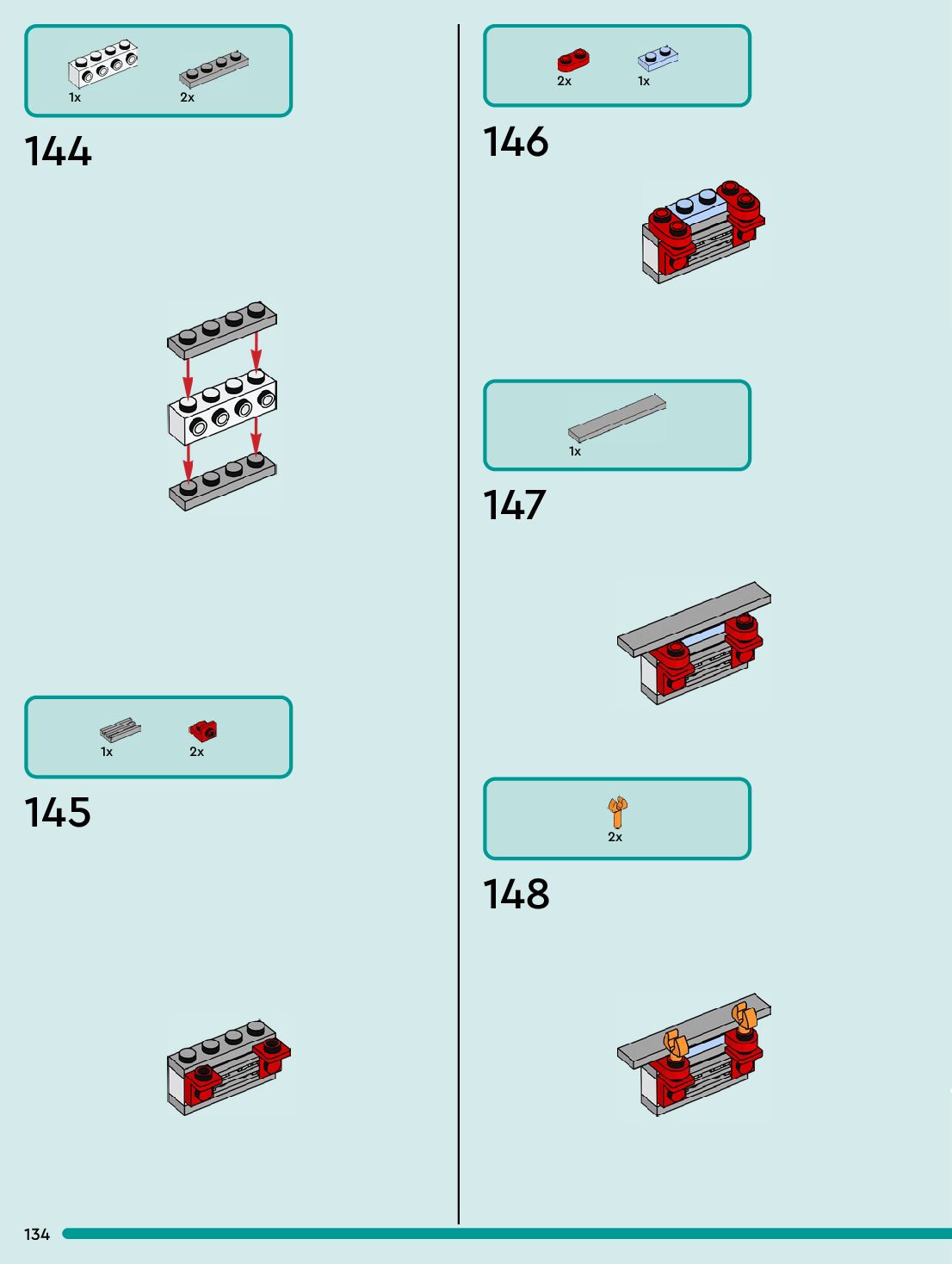 1x 2x

144

1x 2x

145

2x 1x

146

1x

147

2x

148

134