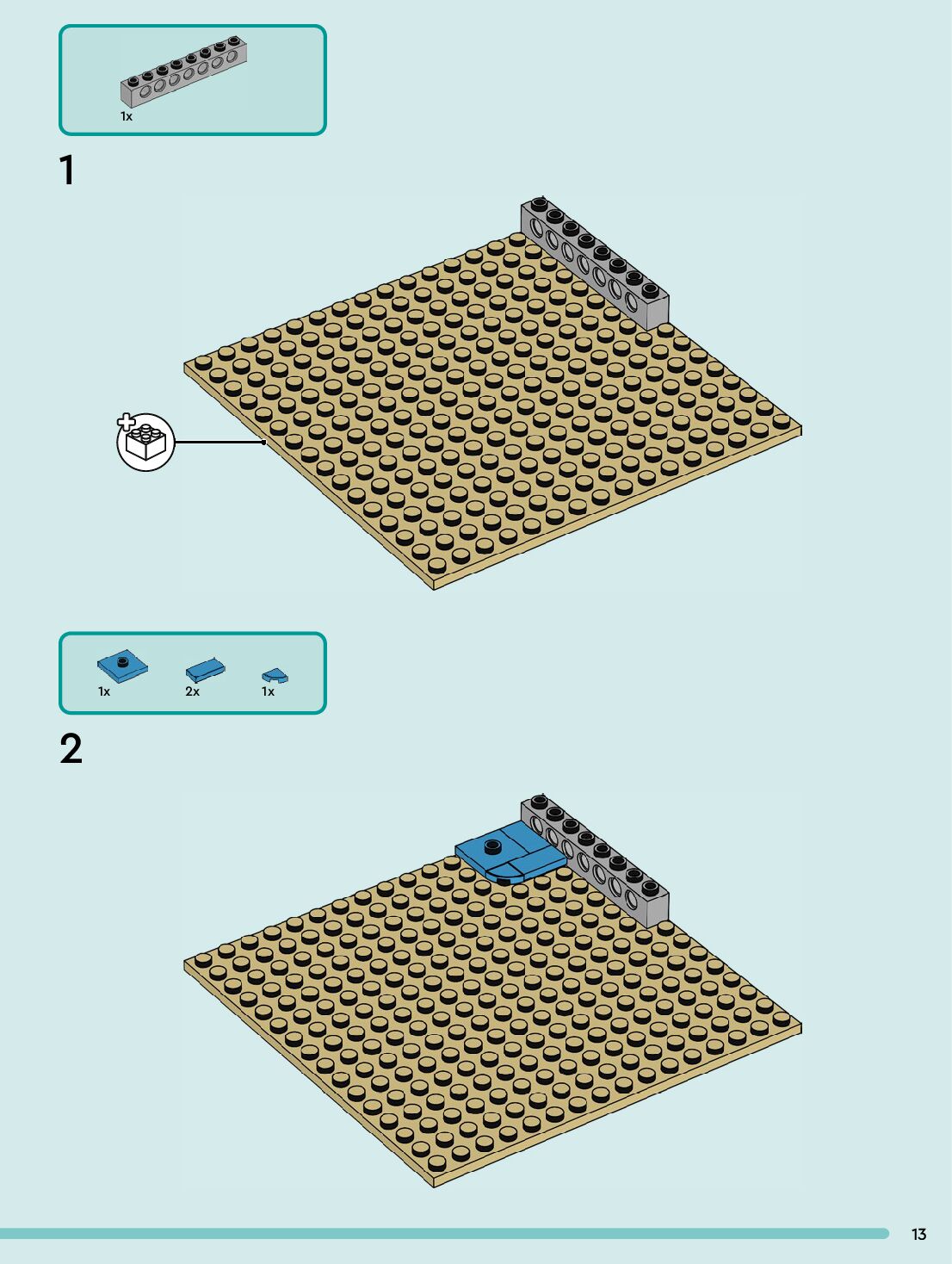 1x

1

1x 2x 1x

2

13