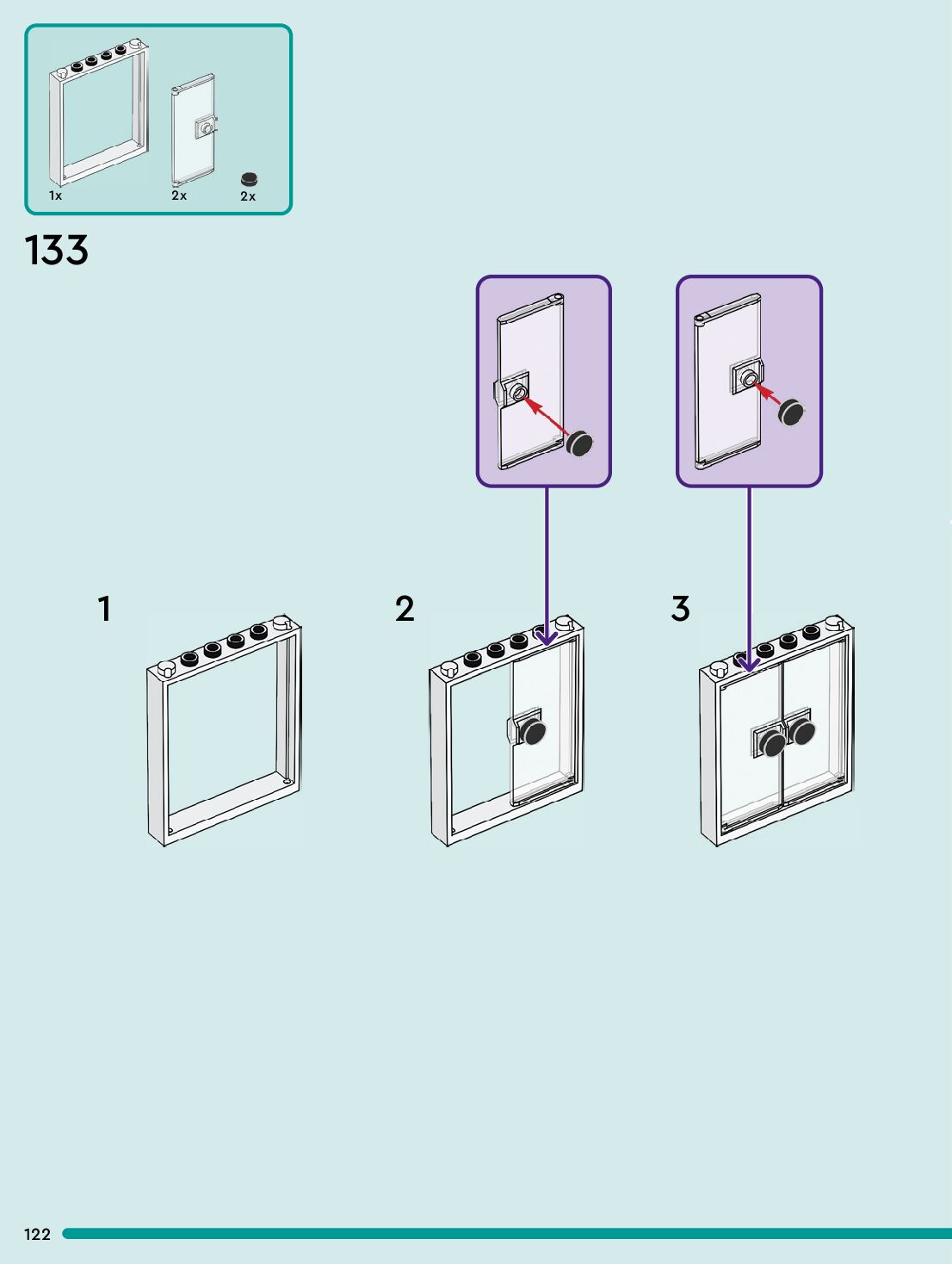 1x
2x
2x

133

1

2

3

122