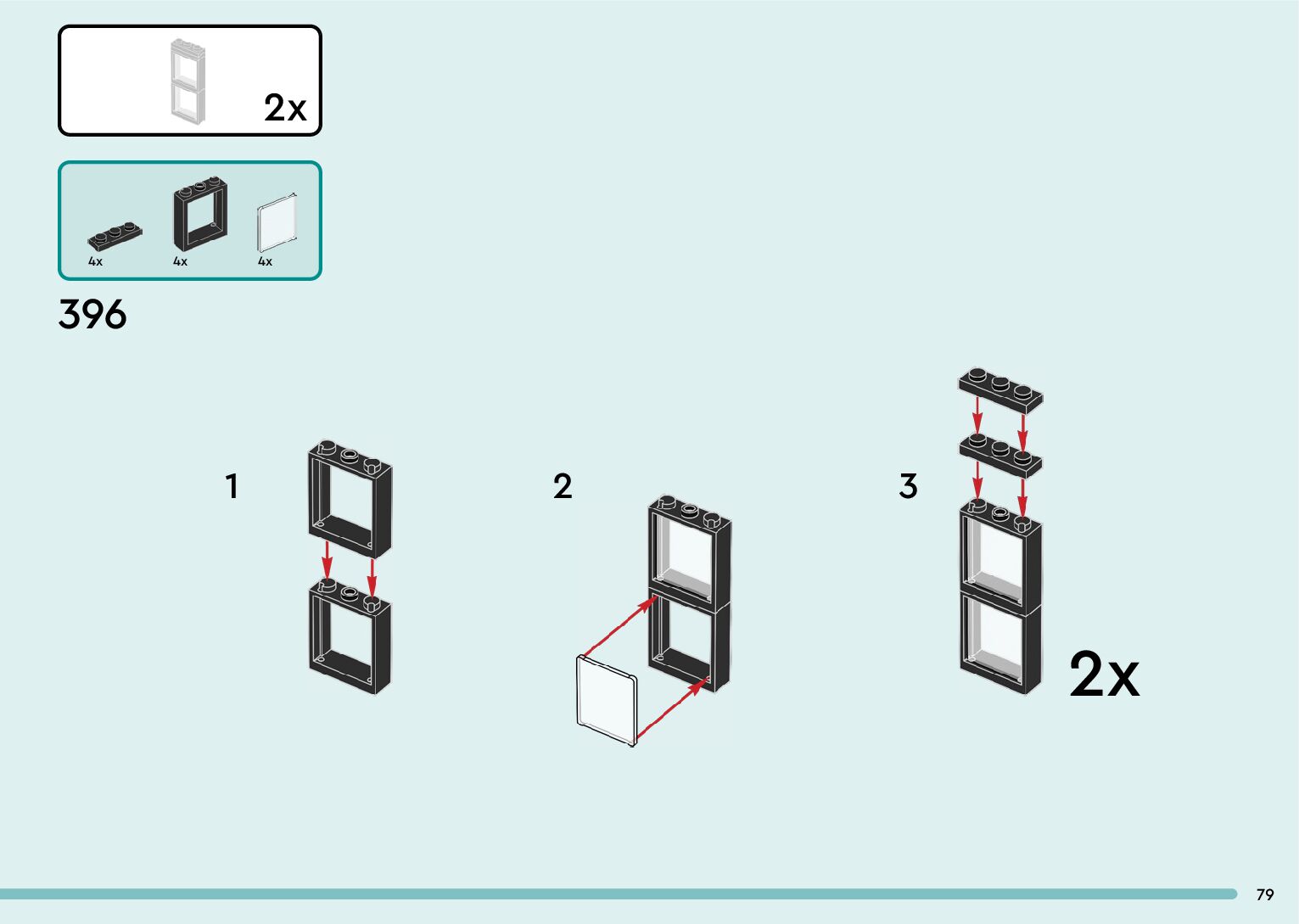 2x

4x 4x 4x

396

1

2

3

2x

79