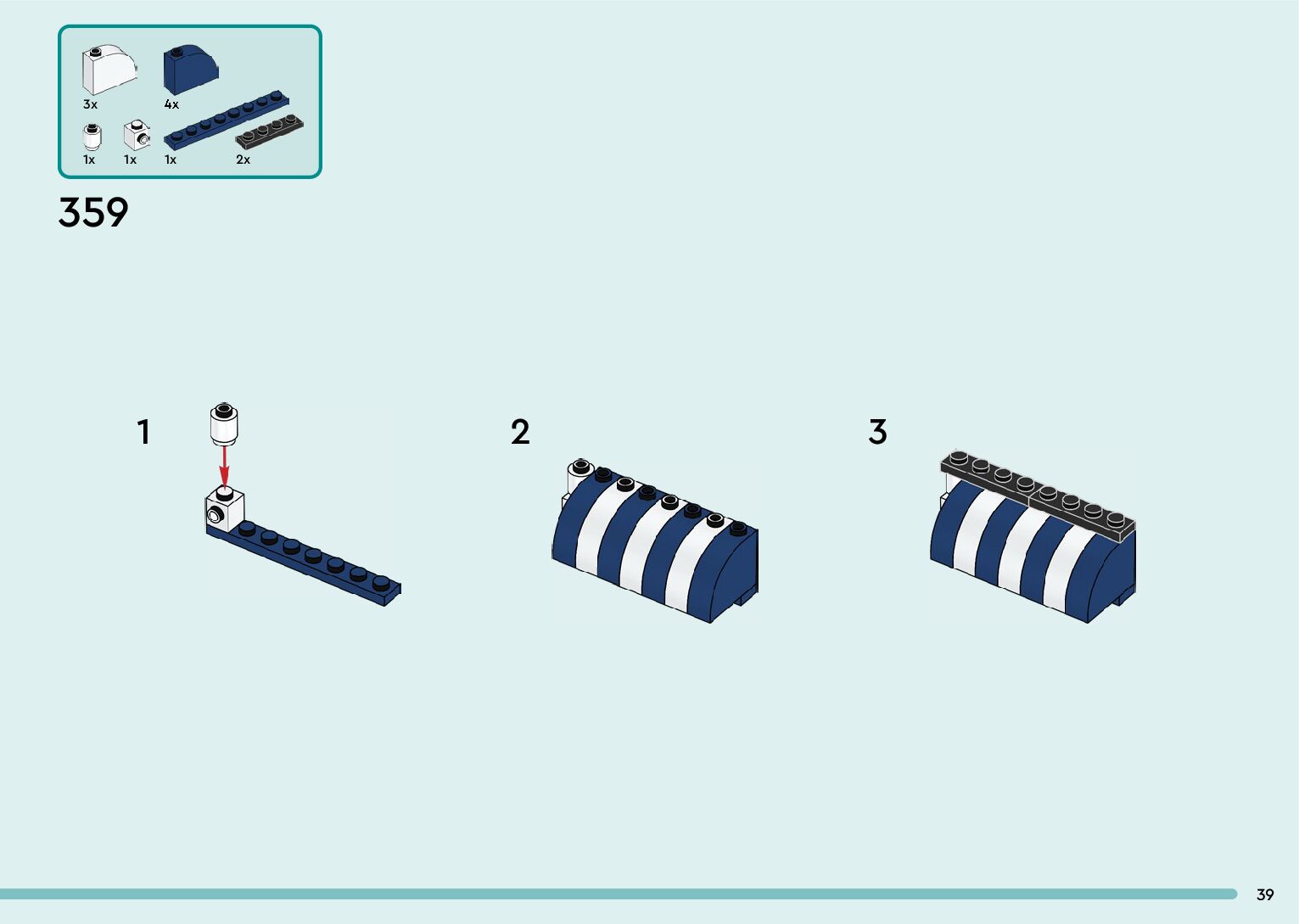 3x
4x
1x
1x
1x
2x

359

1

2

3

39