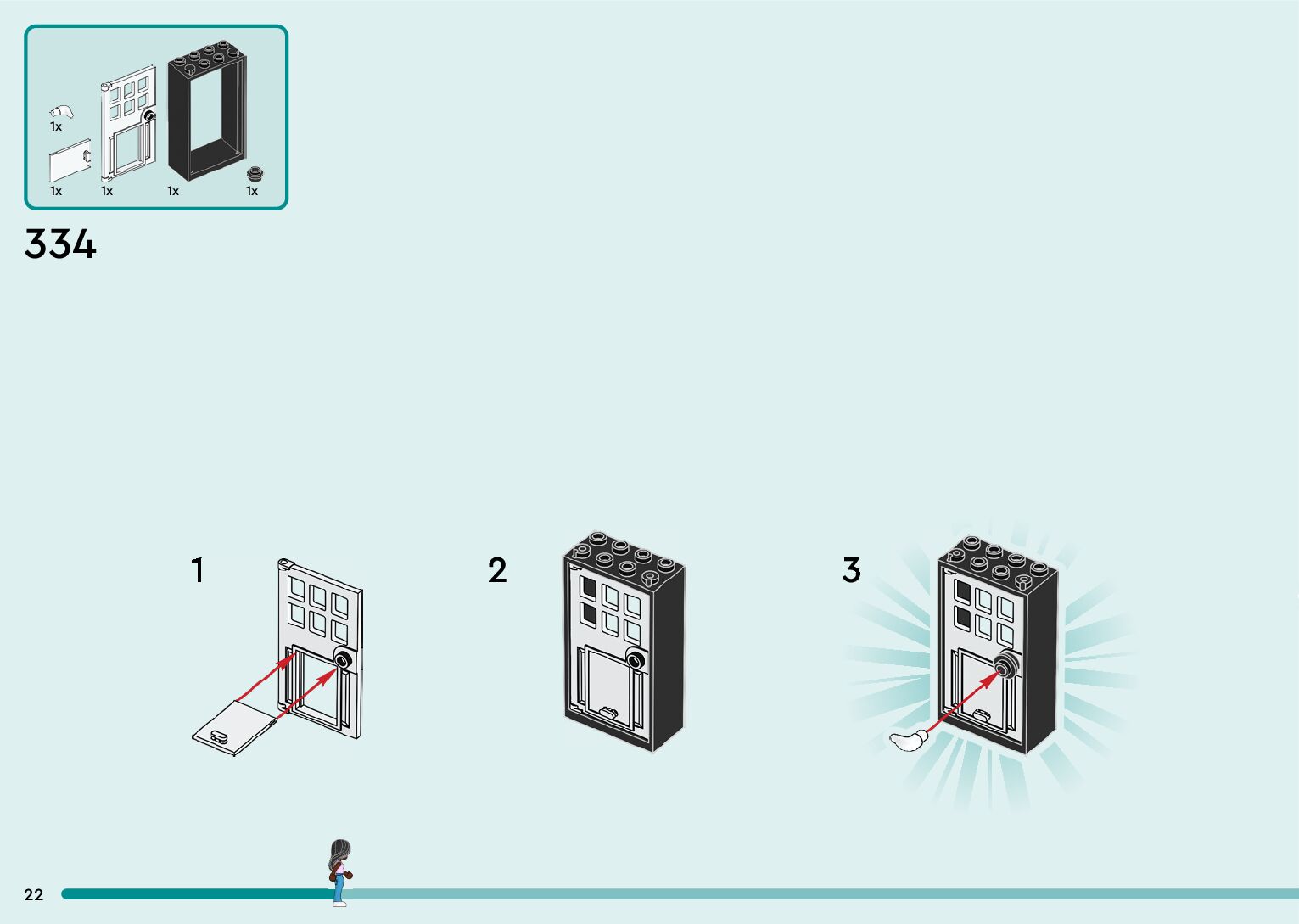 1x

1x 1x 1x 1x

334

1

2

3

22