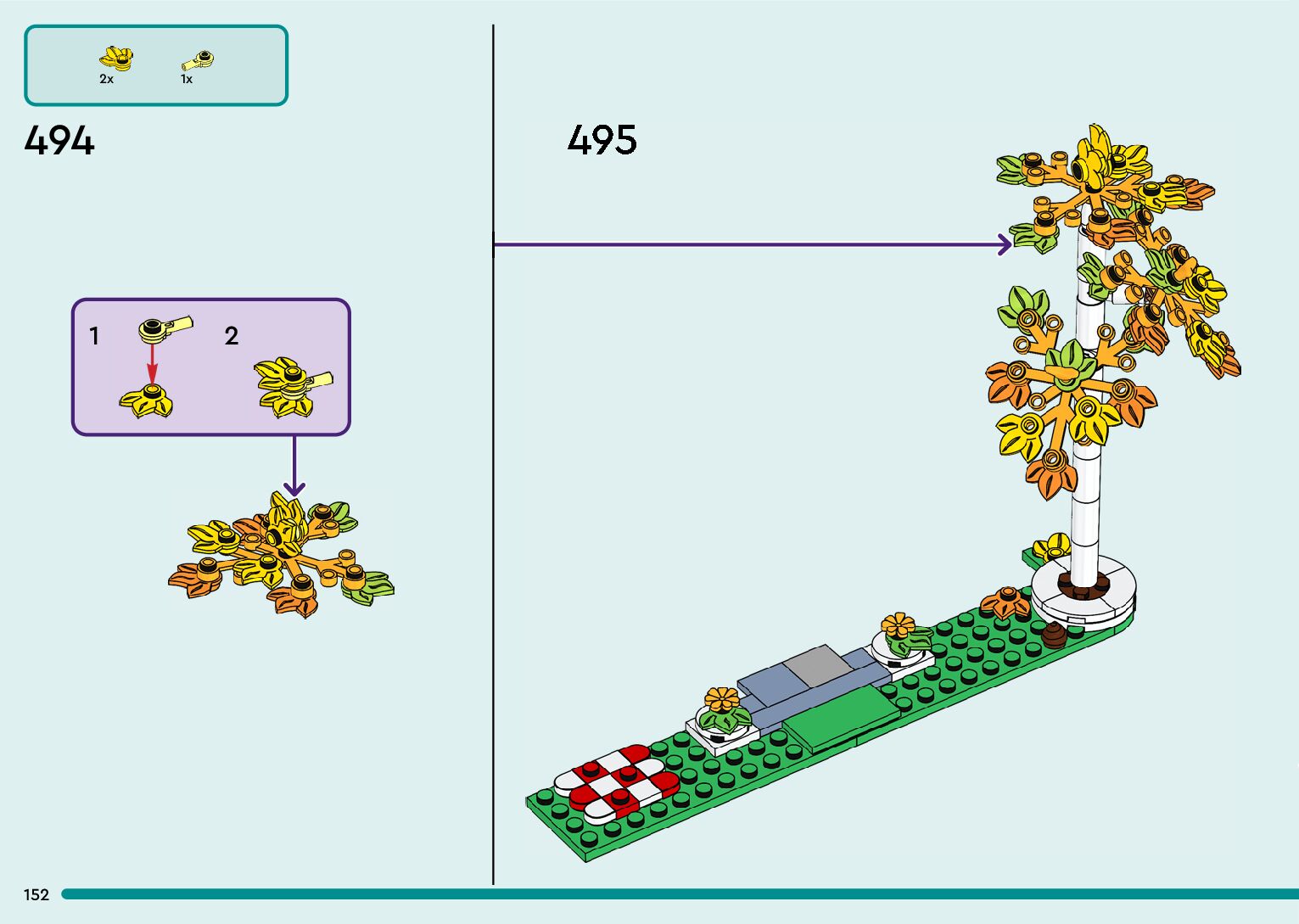 2x 1x

494

1 2

495

152