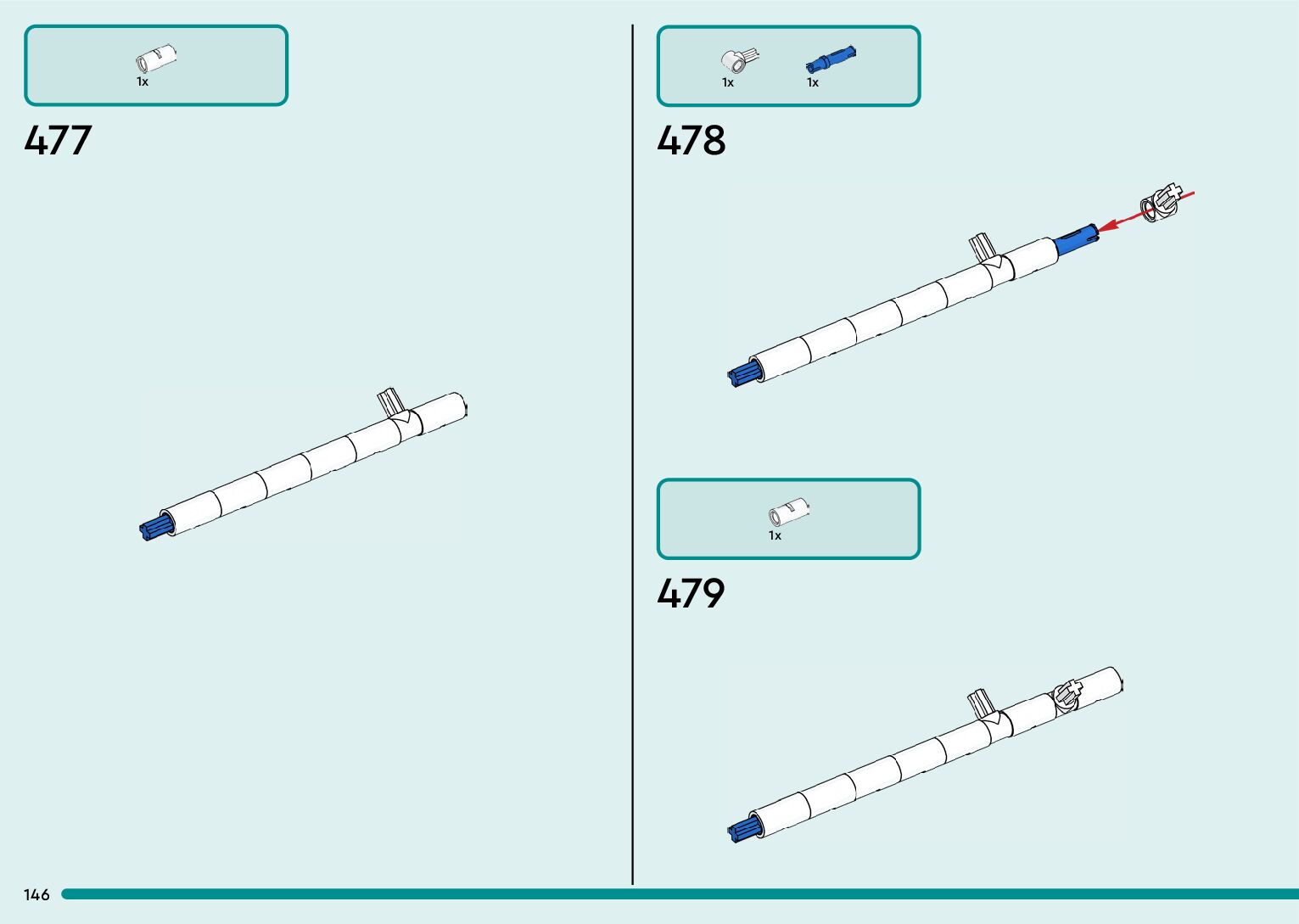 1x

477

1x 1x

478

1x

479

146