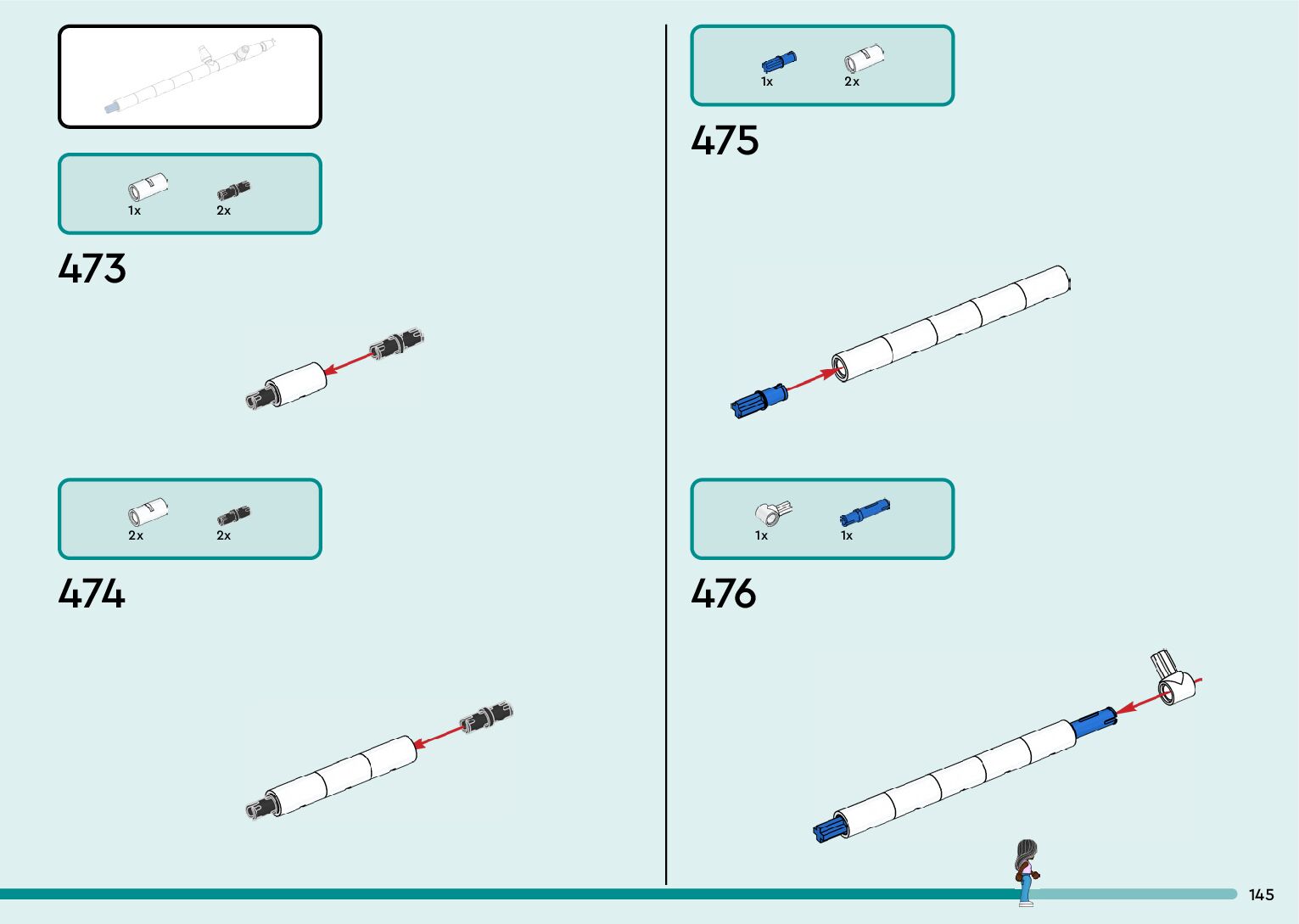 1x
2x

473

2x
2x

474

1x
2x

475

1x
1x

476

145