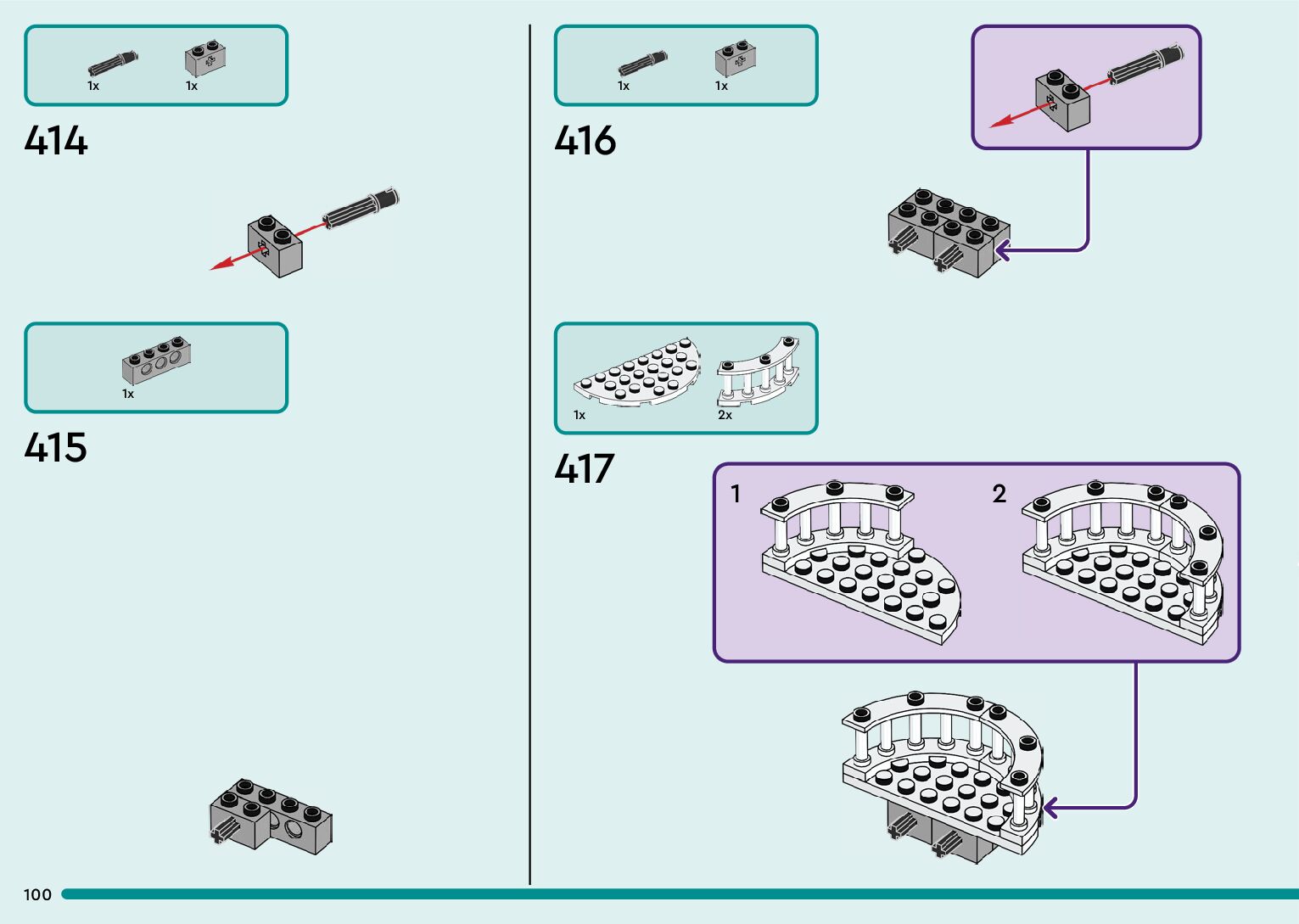 1x 1x

414

1x

415

1x 1x

416

1x 2x

417

1

2

100