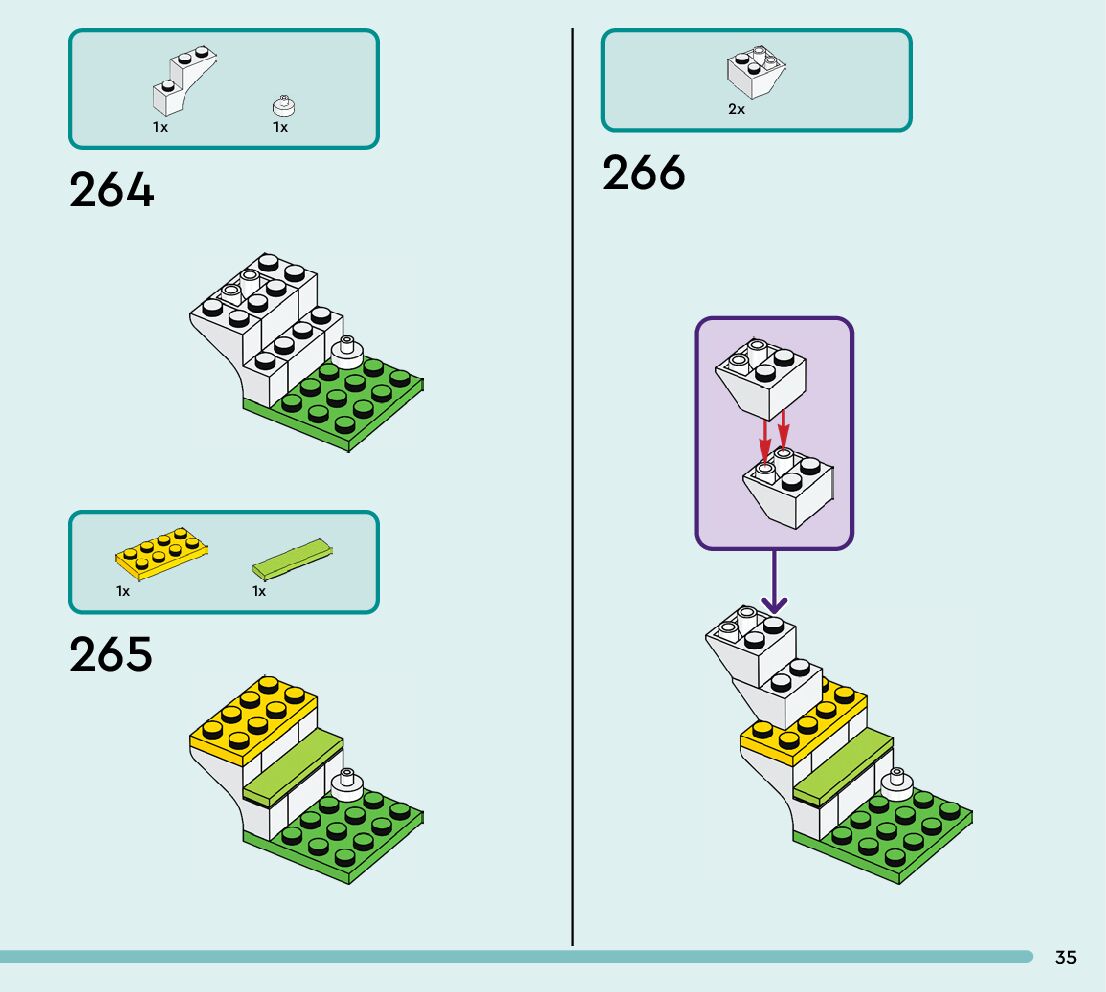 1x 1x

264

1x 1x

265

2x

266

35