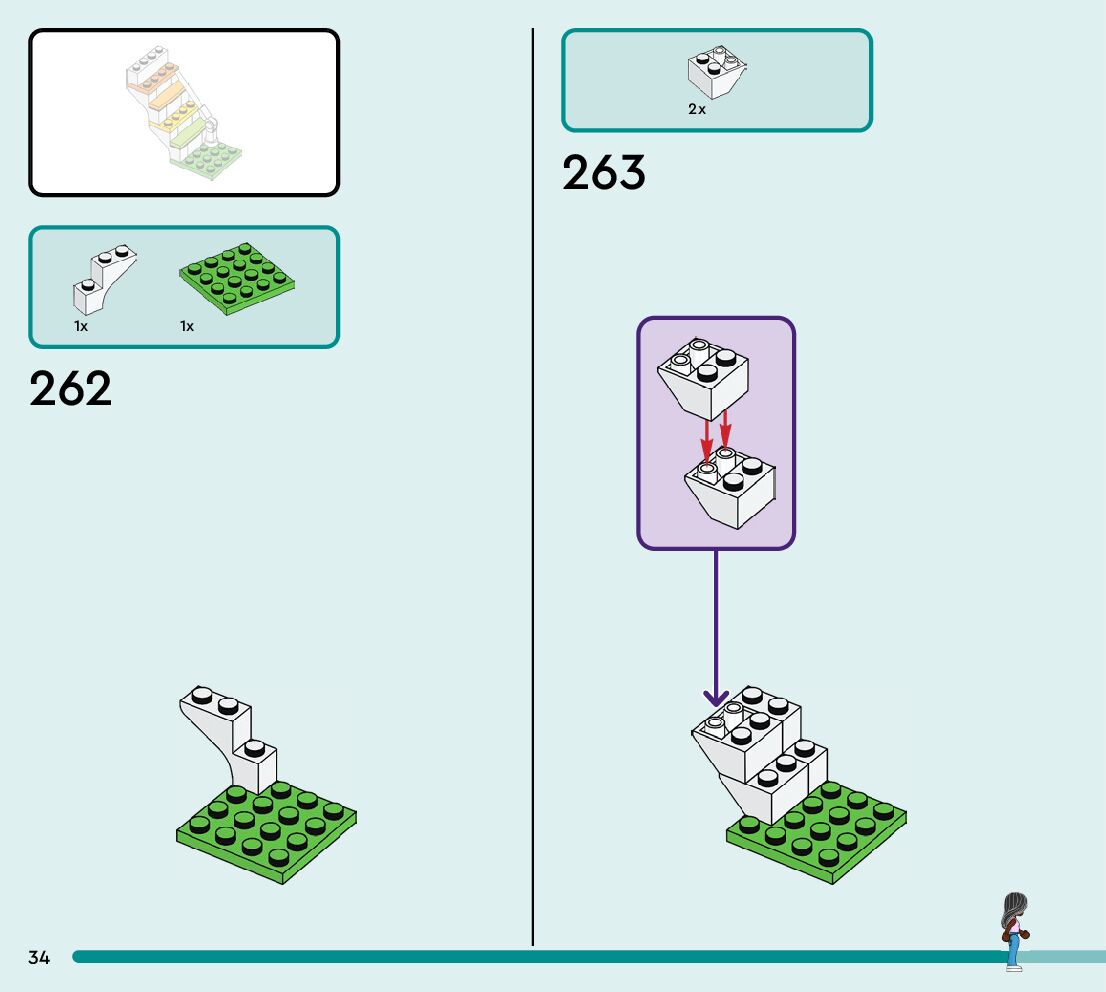 1x 1x

262

2x

263

34