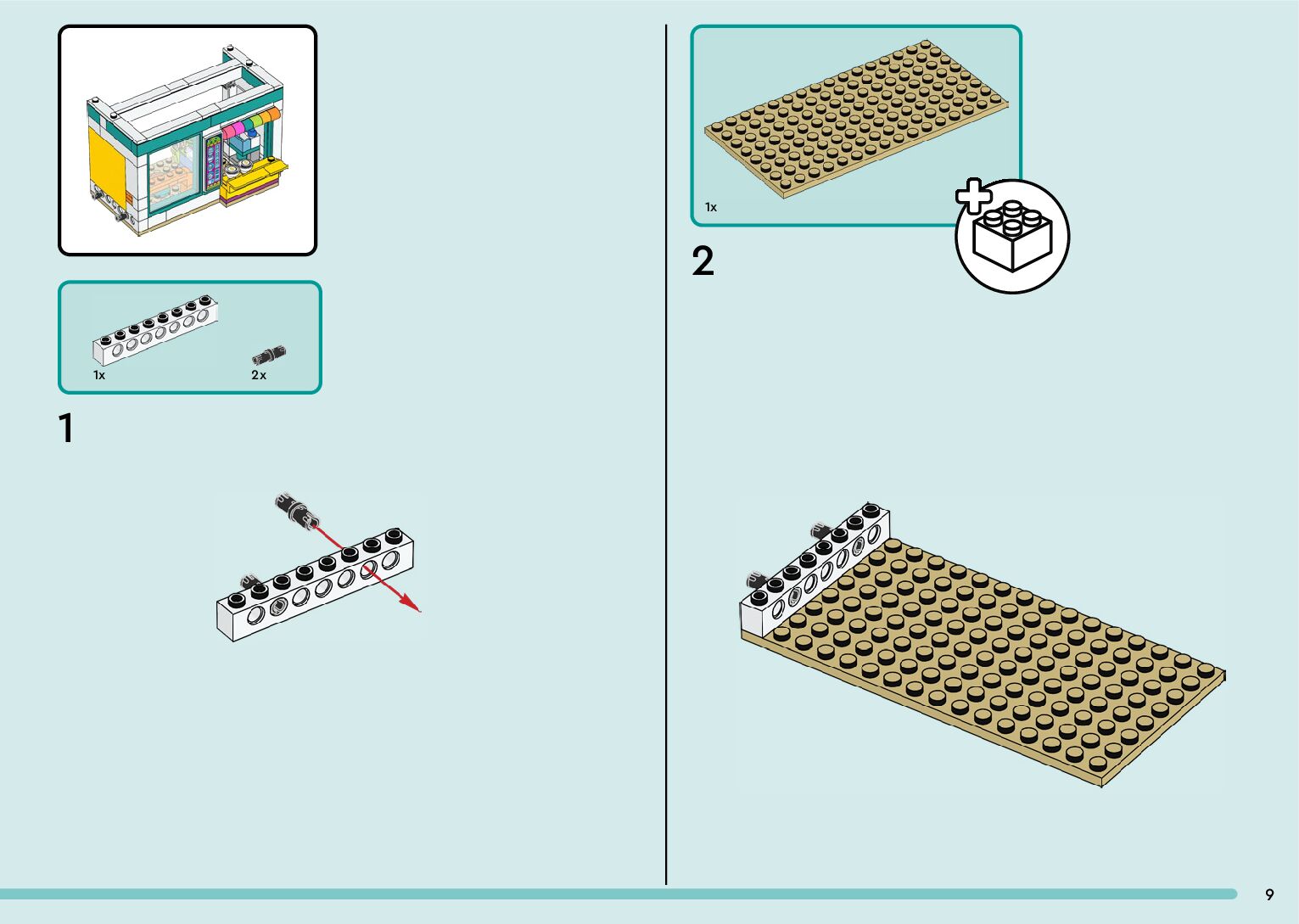 1x

2x

1

1x

2

9