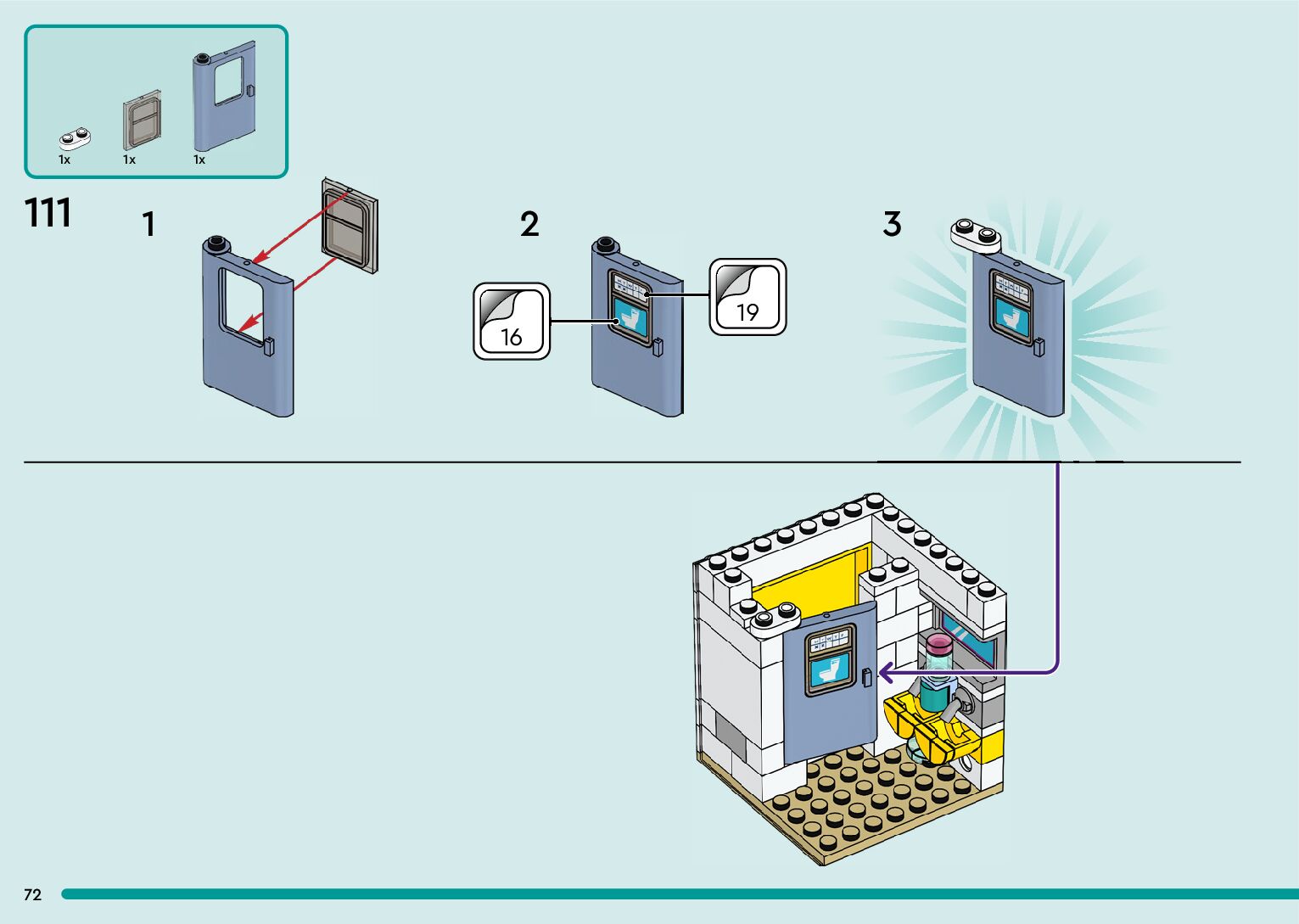 1x 1x 1x

111

1

2

16

19

3

72