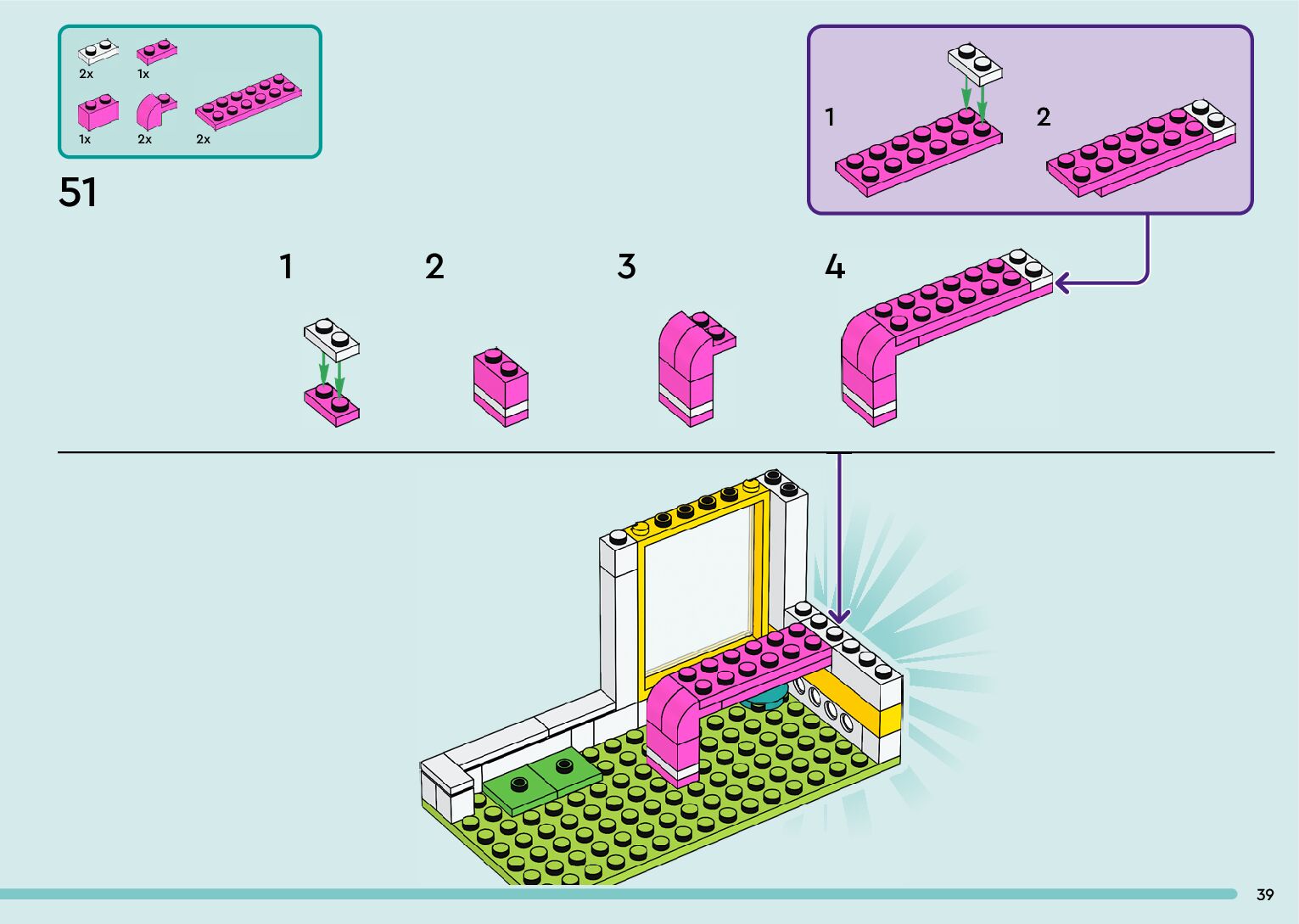 2x 1x
1x 2x 2x

51

1 2

1 2 3 4

39