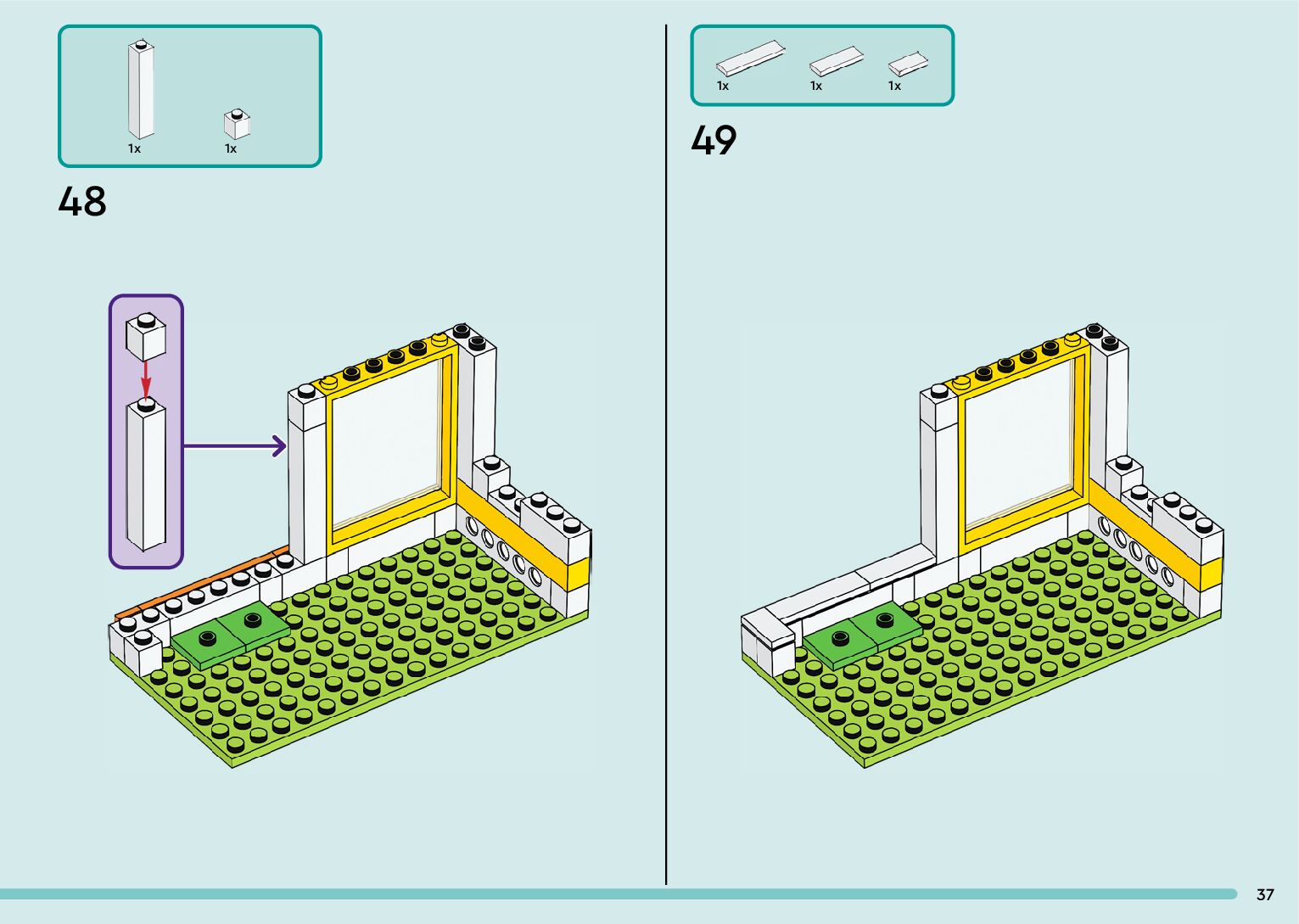 1x 1x

48

1x 1x 1x

49

37