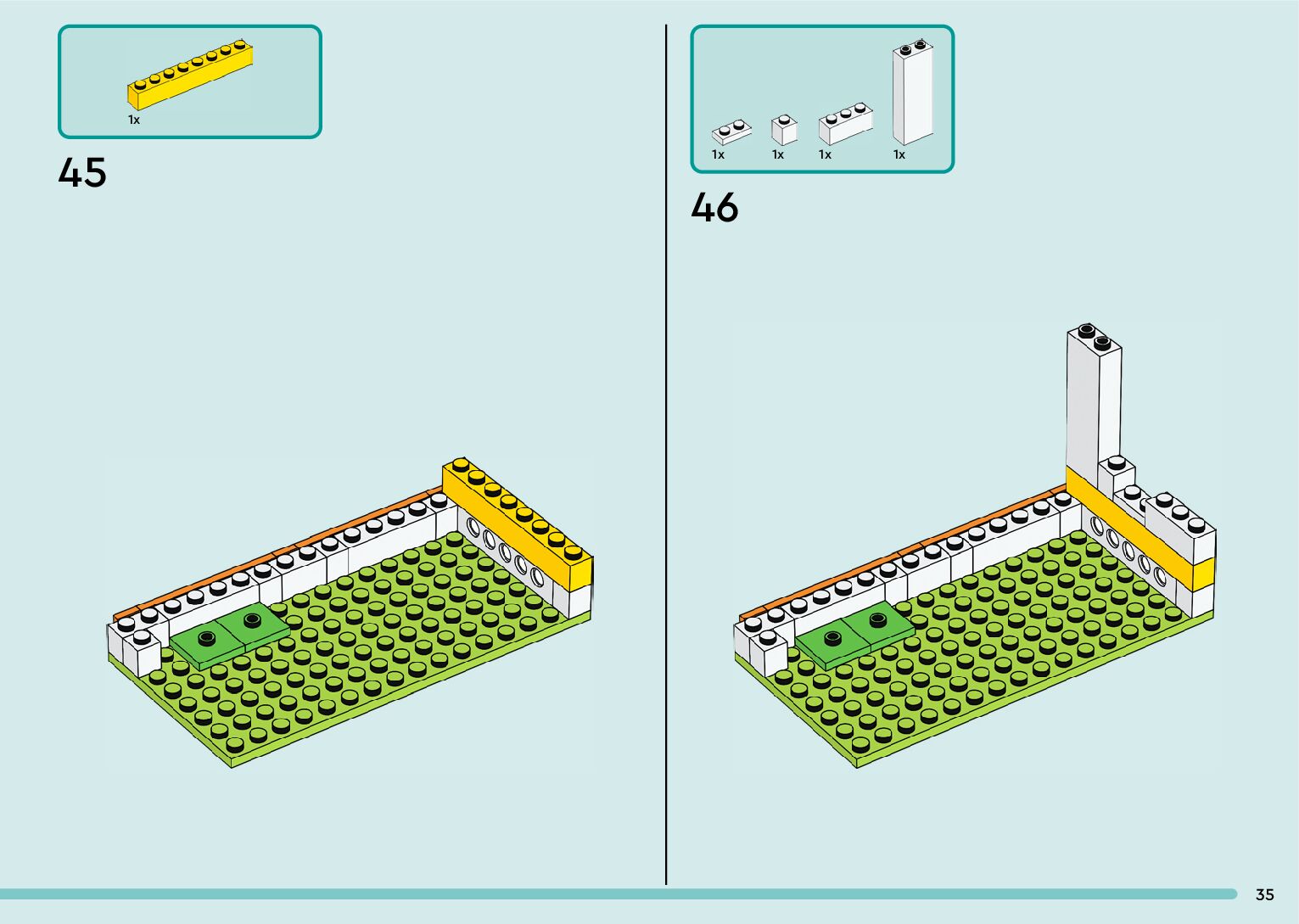 1x

45

1x 1x 1x 1x

46

35