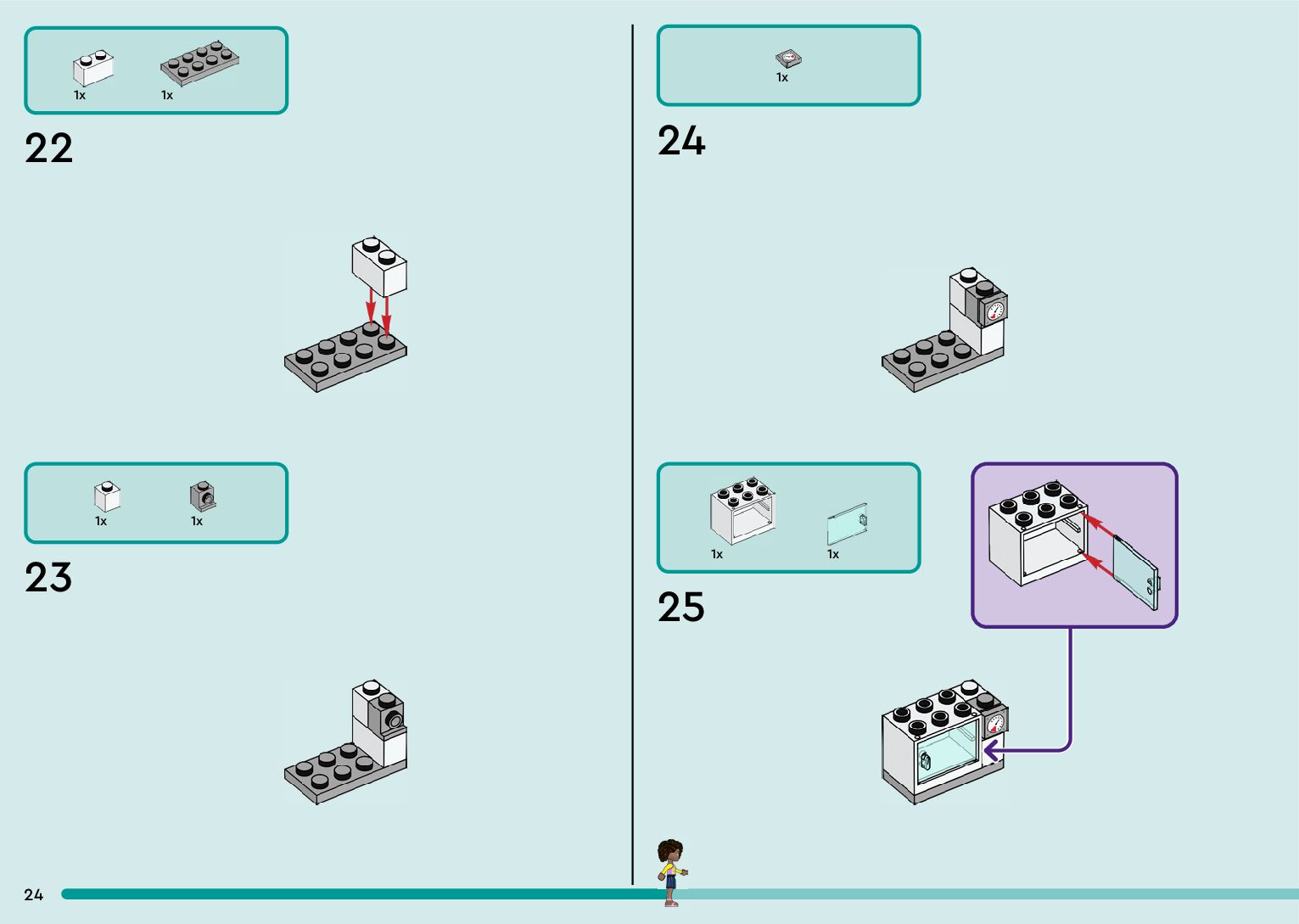 1x 1x

22

1x 1x

23

1x

24

1x 1x

25

24