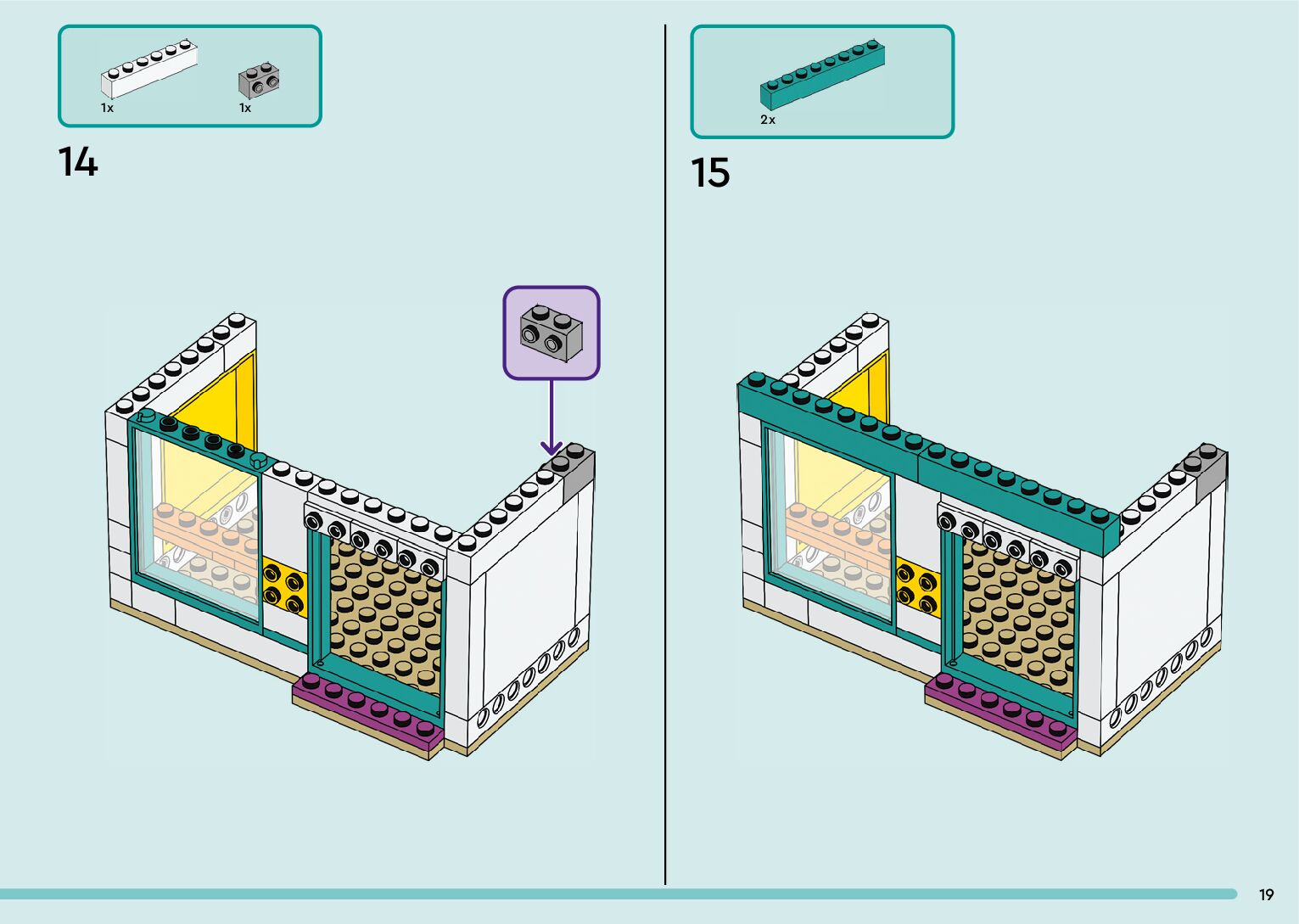 1x 1x

14

2x

15

19