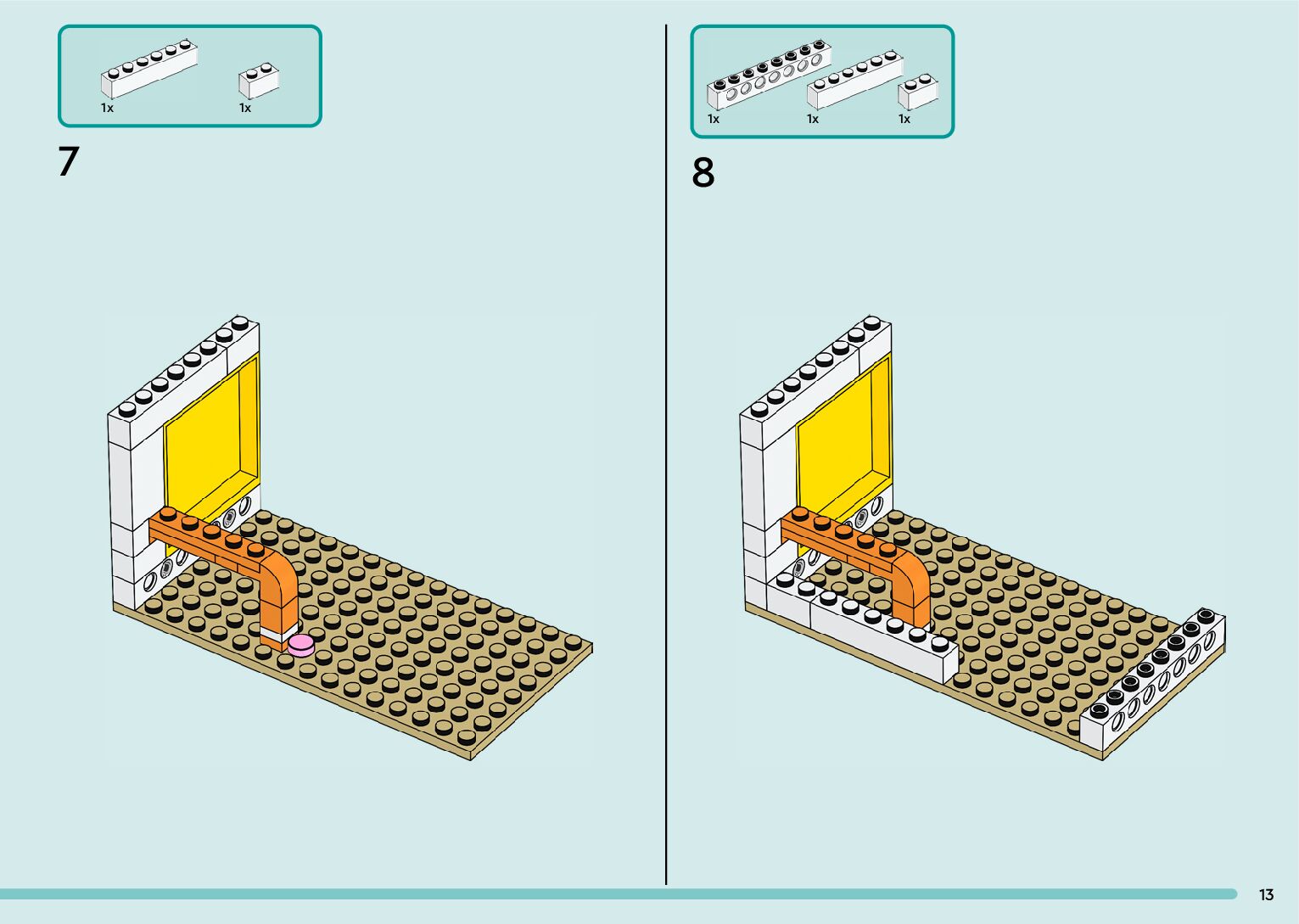 1x 1x

7

1x 1x 1x

8

13