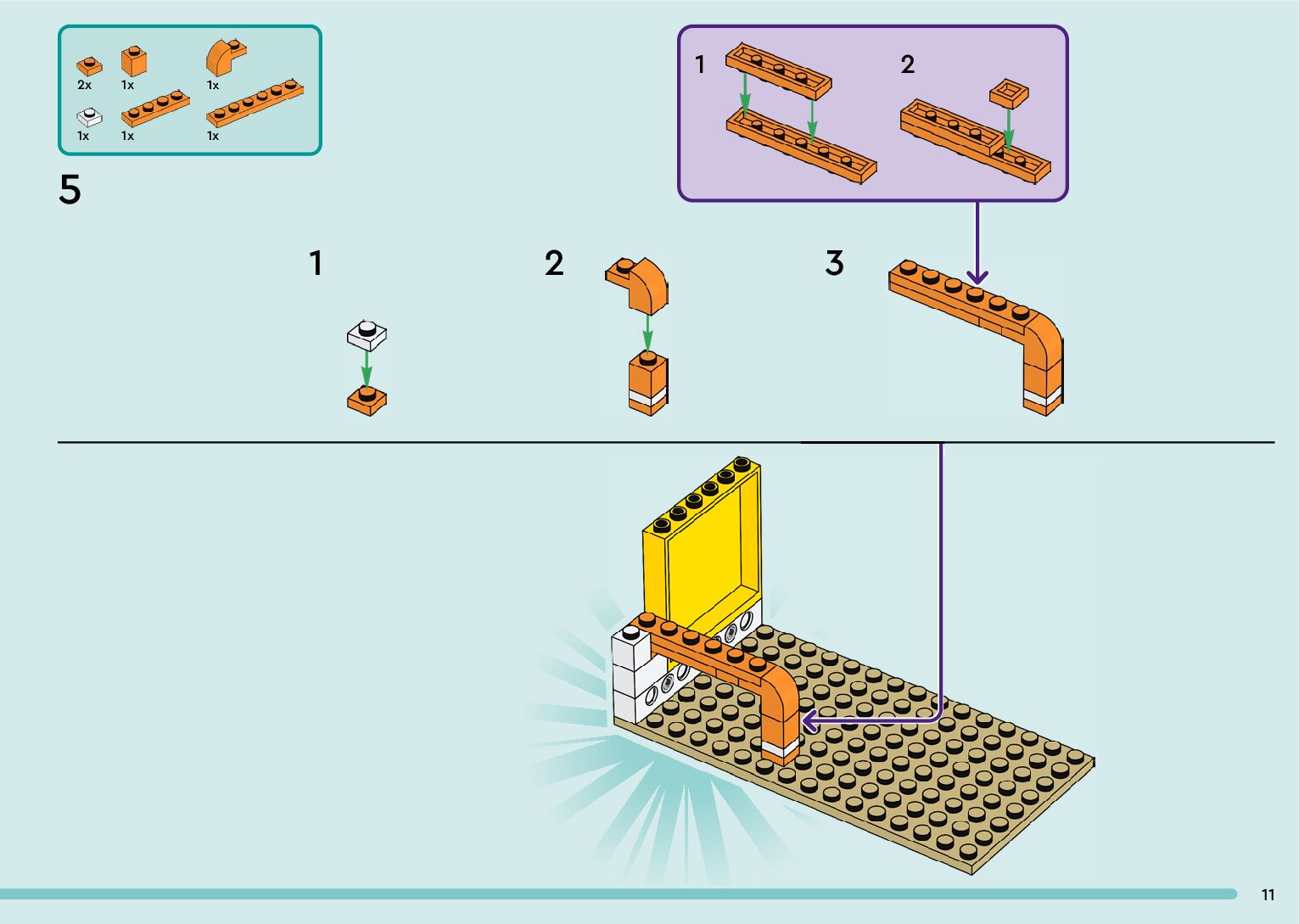 2x 1x 1x
1x 1x 1x

5

1 2

1 2 3

11