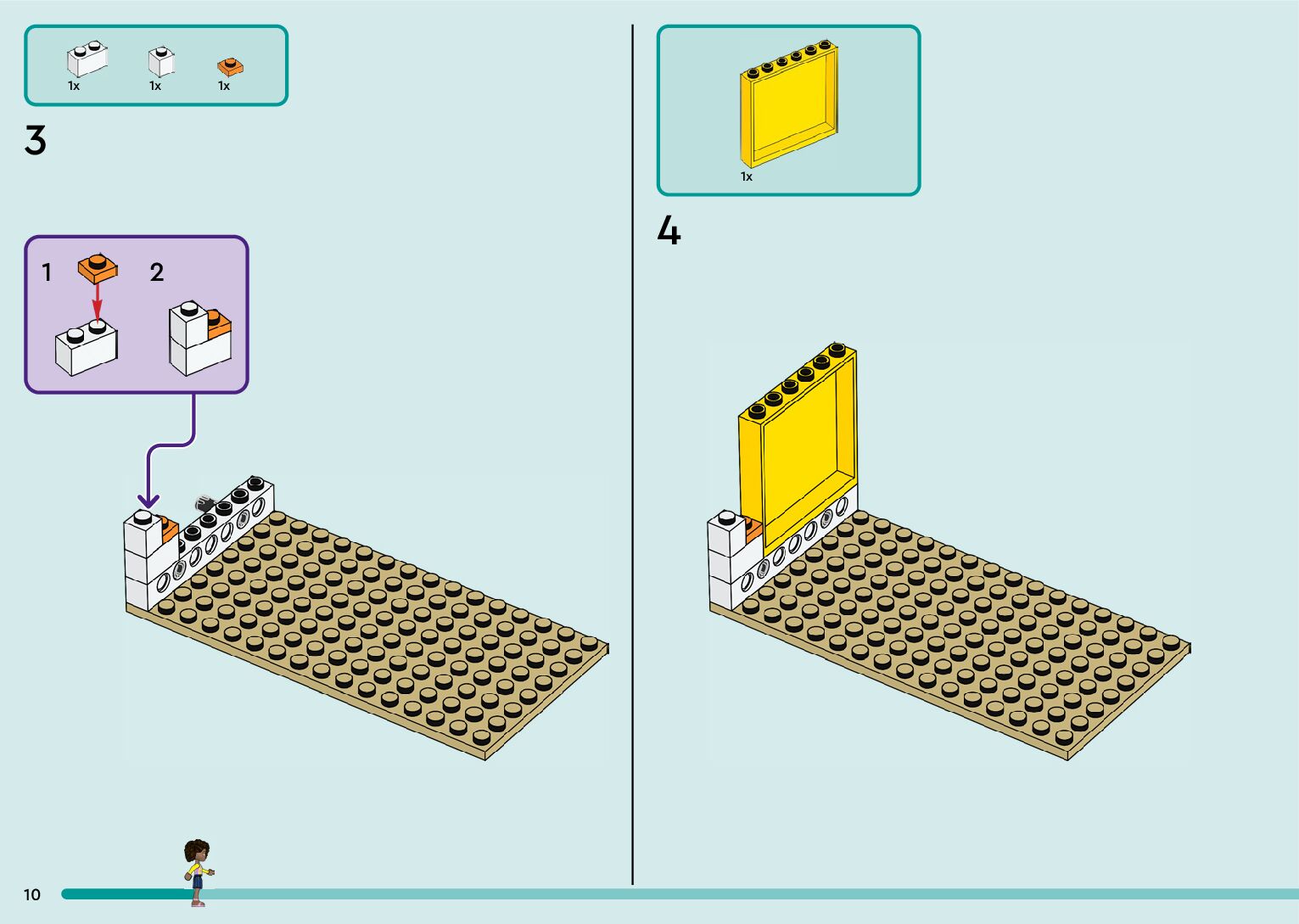 1x 1x 1x

3

1 2

1x

4

10