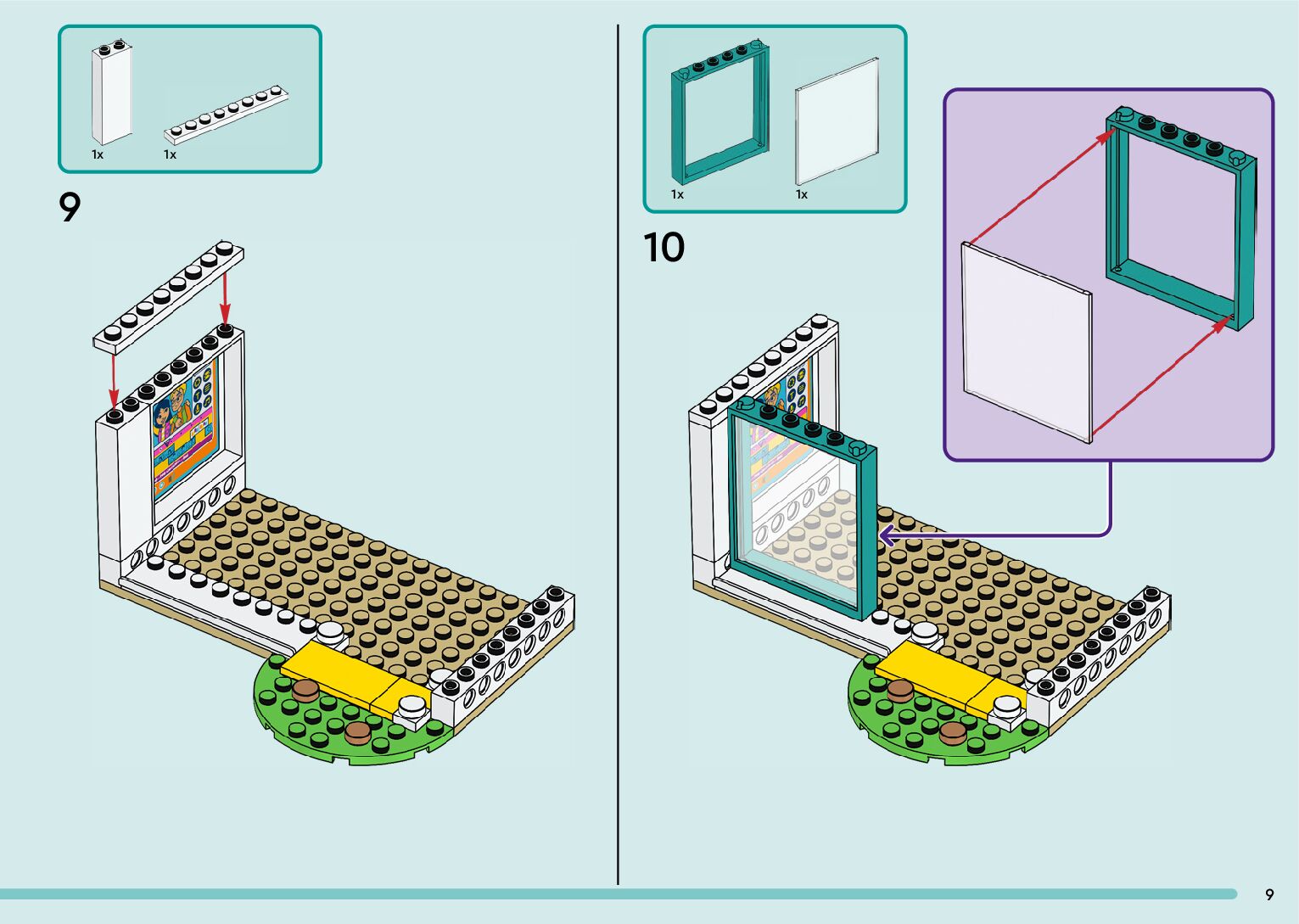 1x
1x

9

1x
1x

10

9