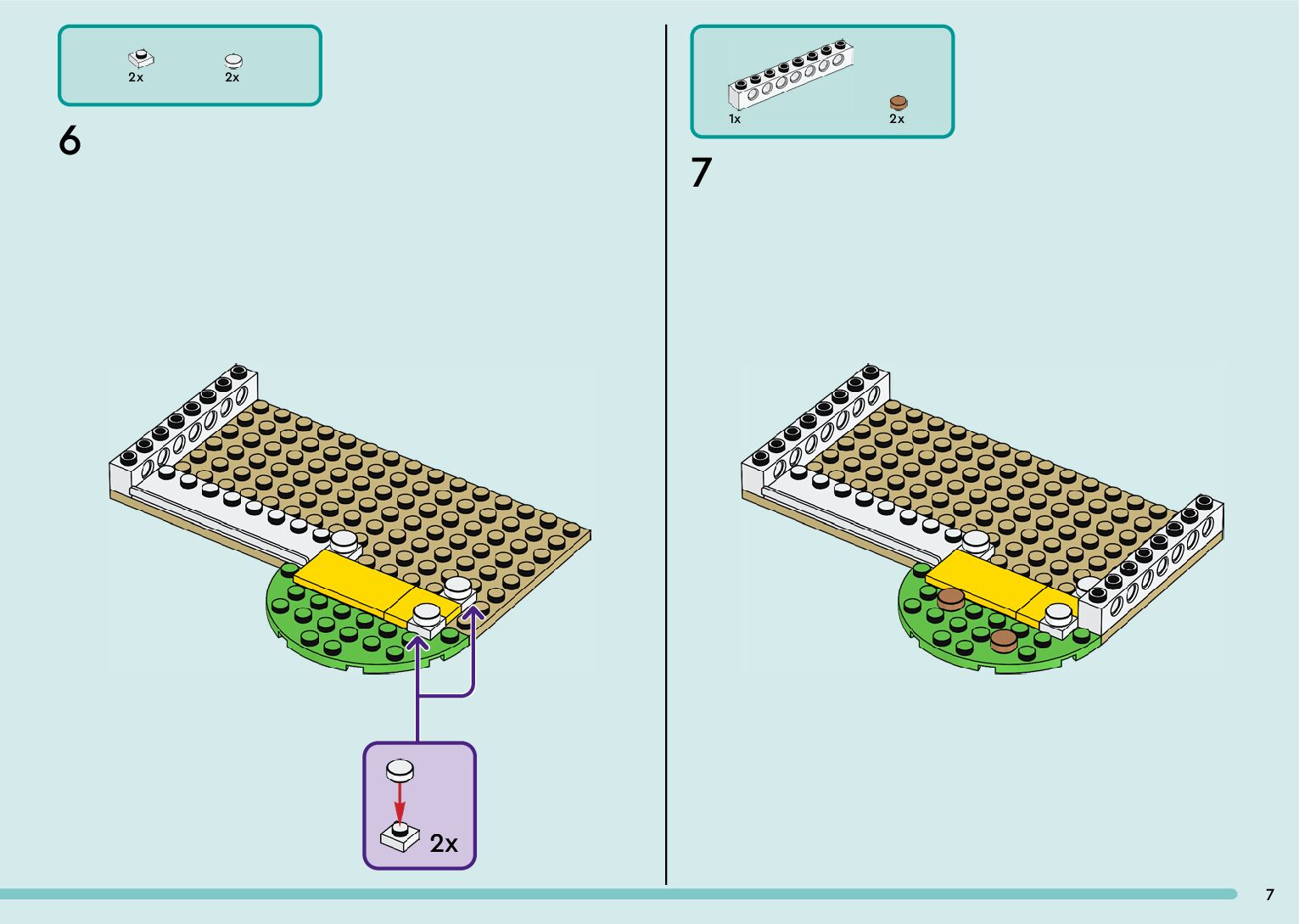 2x 2x

6

2x

1x 2x

7

7