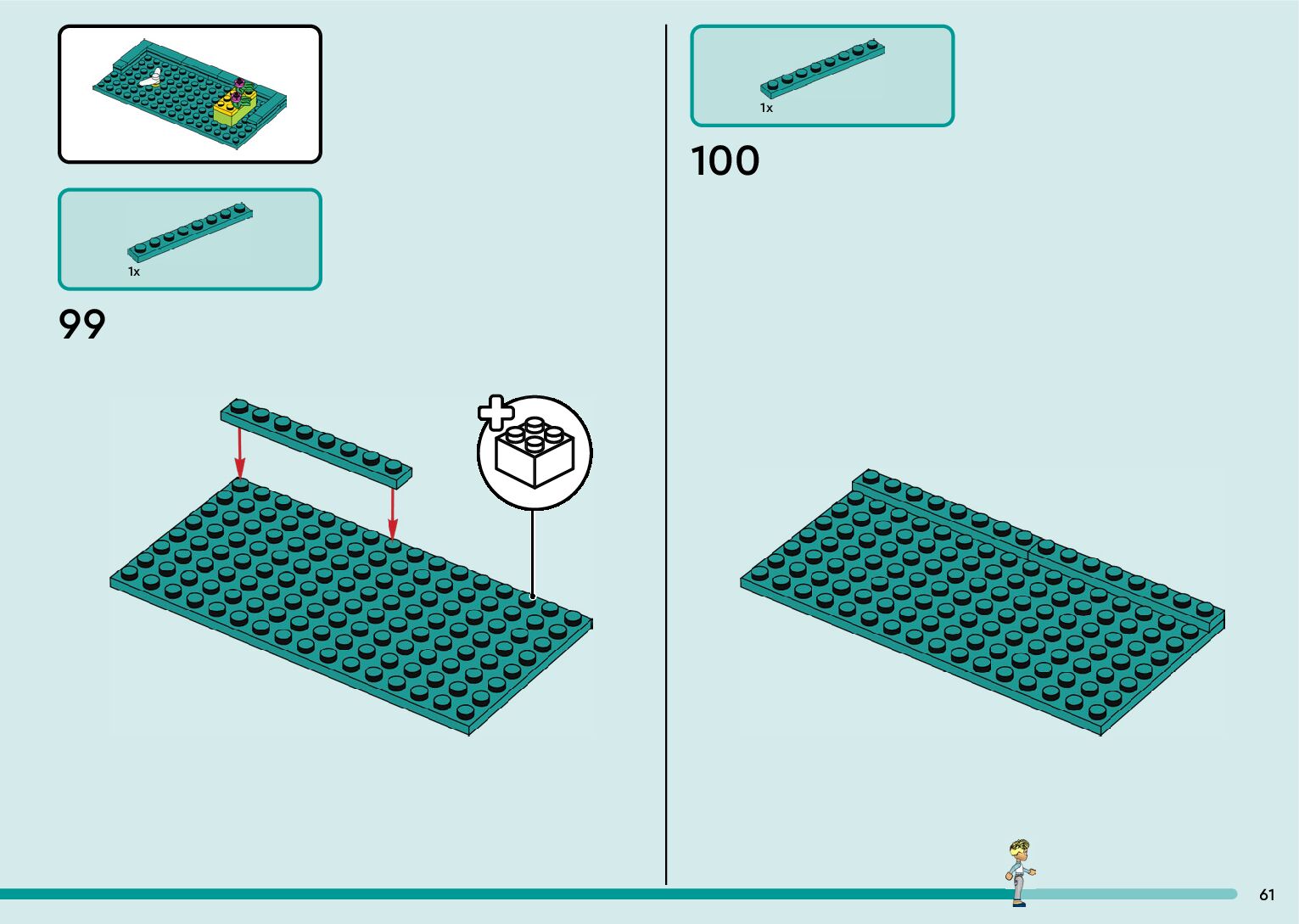 1x

99

1x

100

61