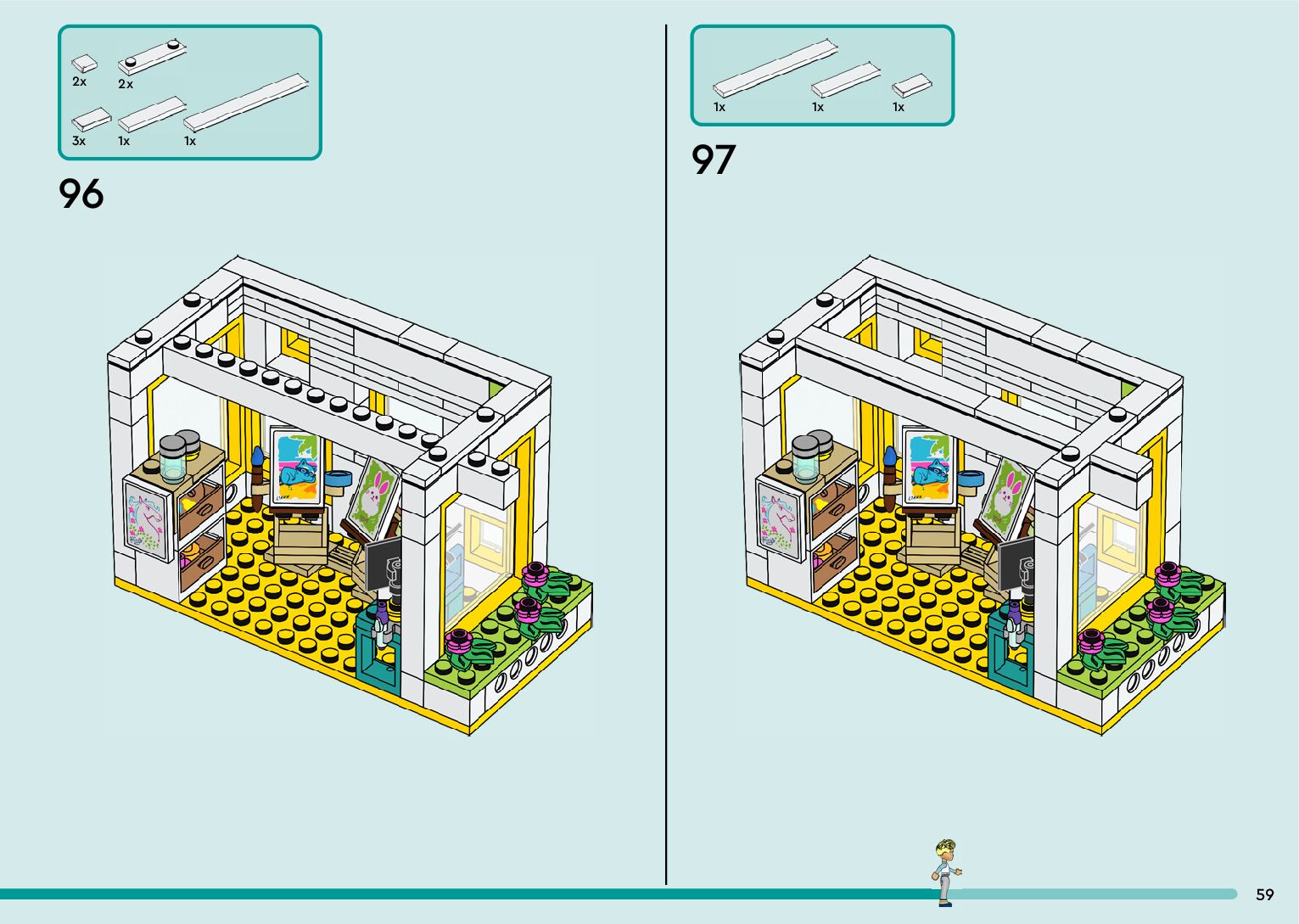 2x
2x
3x
1x
1x

96

1x
1x
1x

97

59