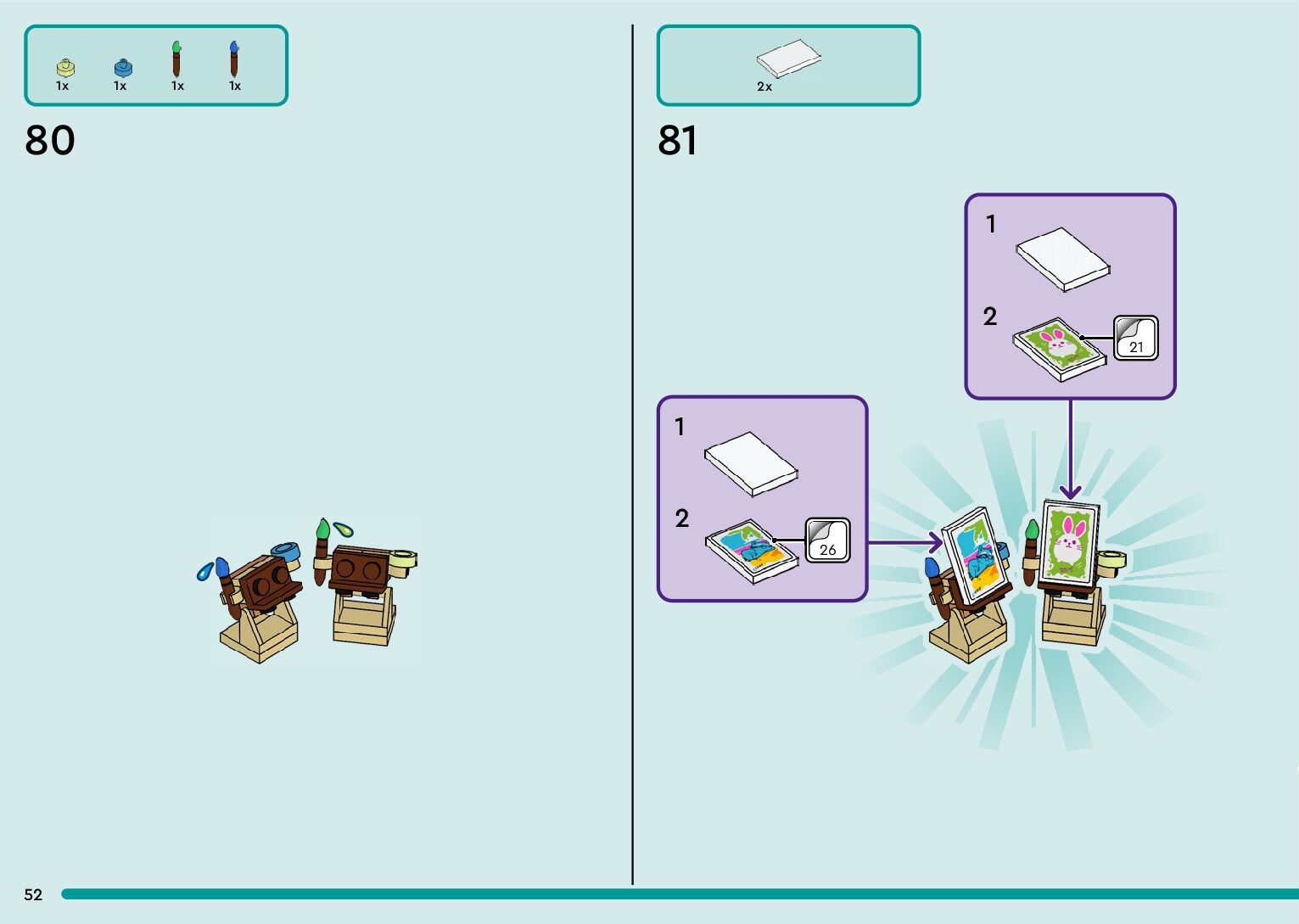 1x 1x 1x 1x

80

2x

81

1

2

21

1

2

26

52