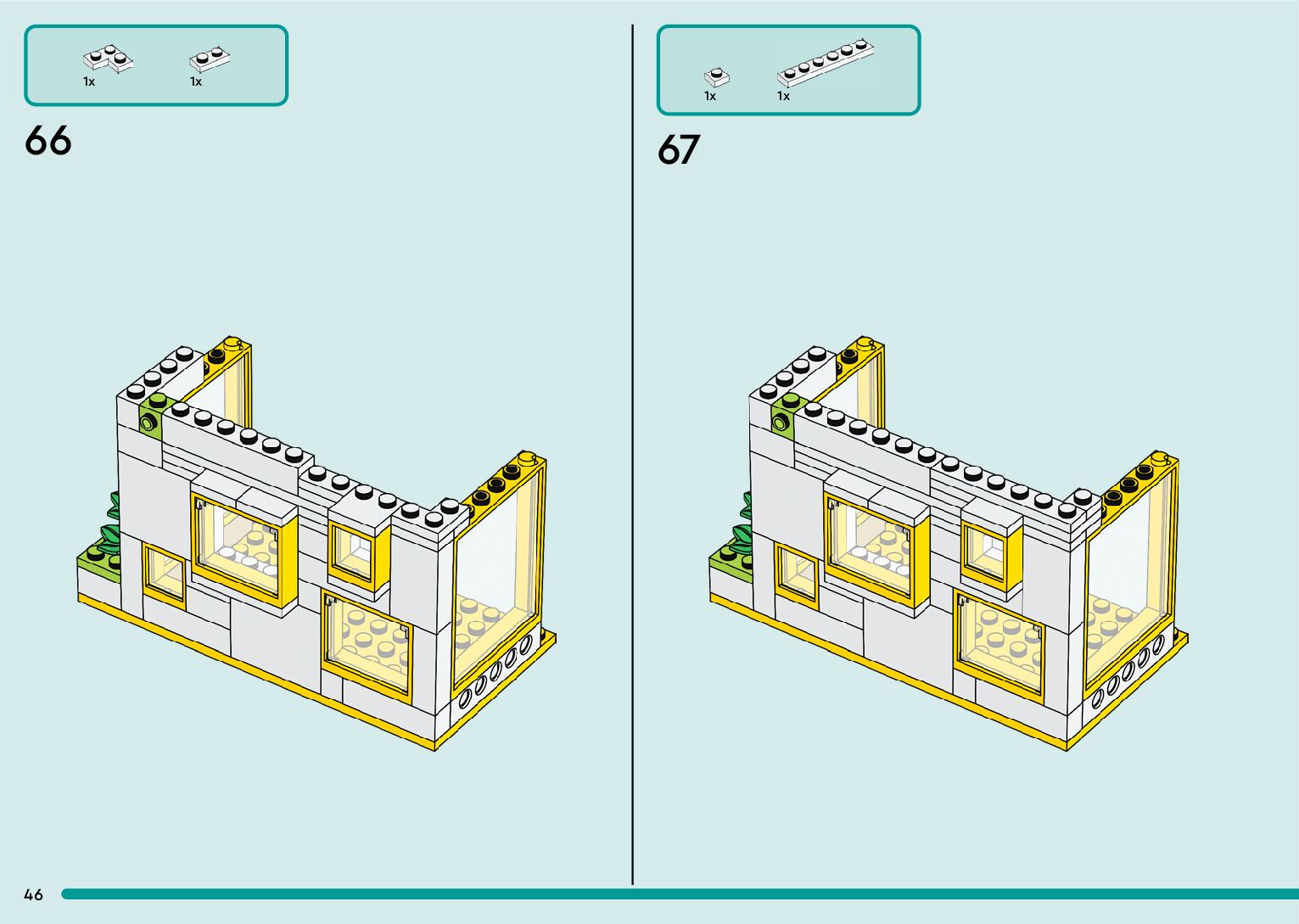 1x 1x

66

1x 1x

67

46