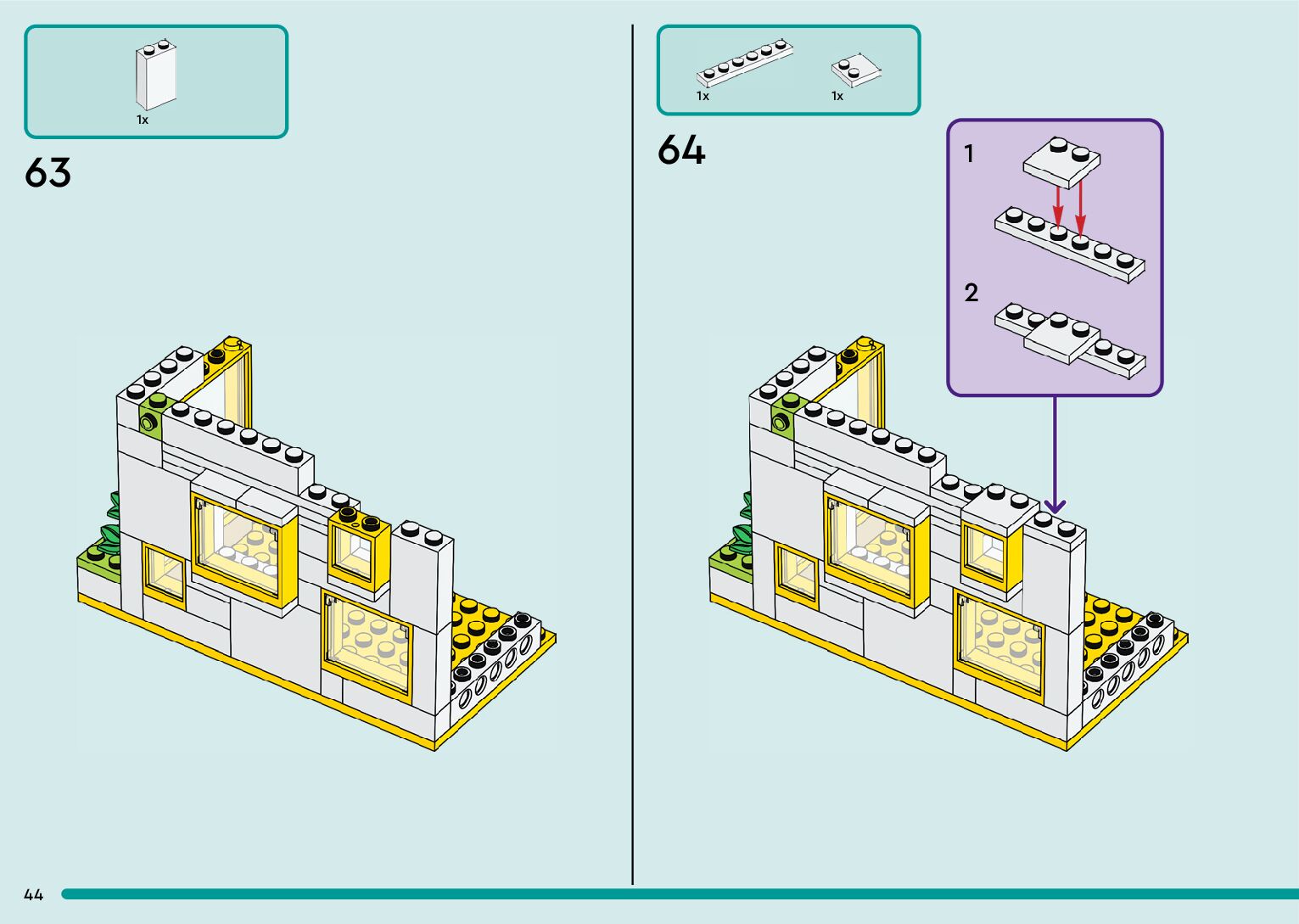 1x

63

1x

1x

64

1

2

44