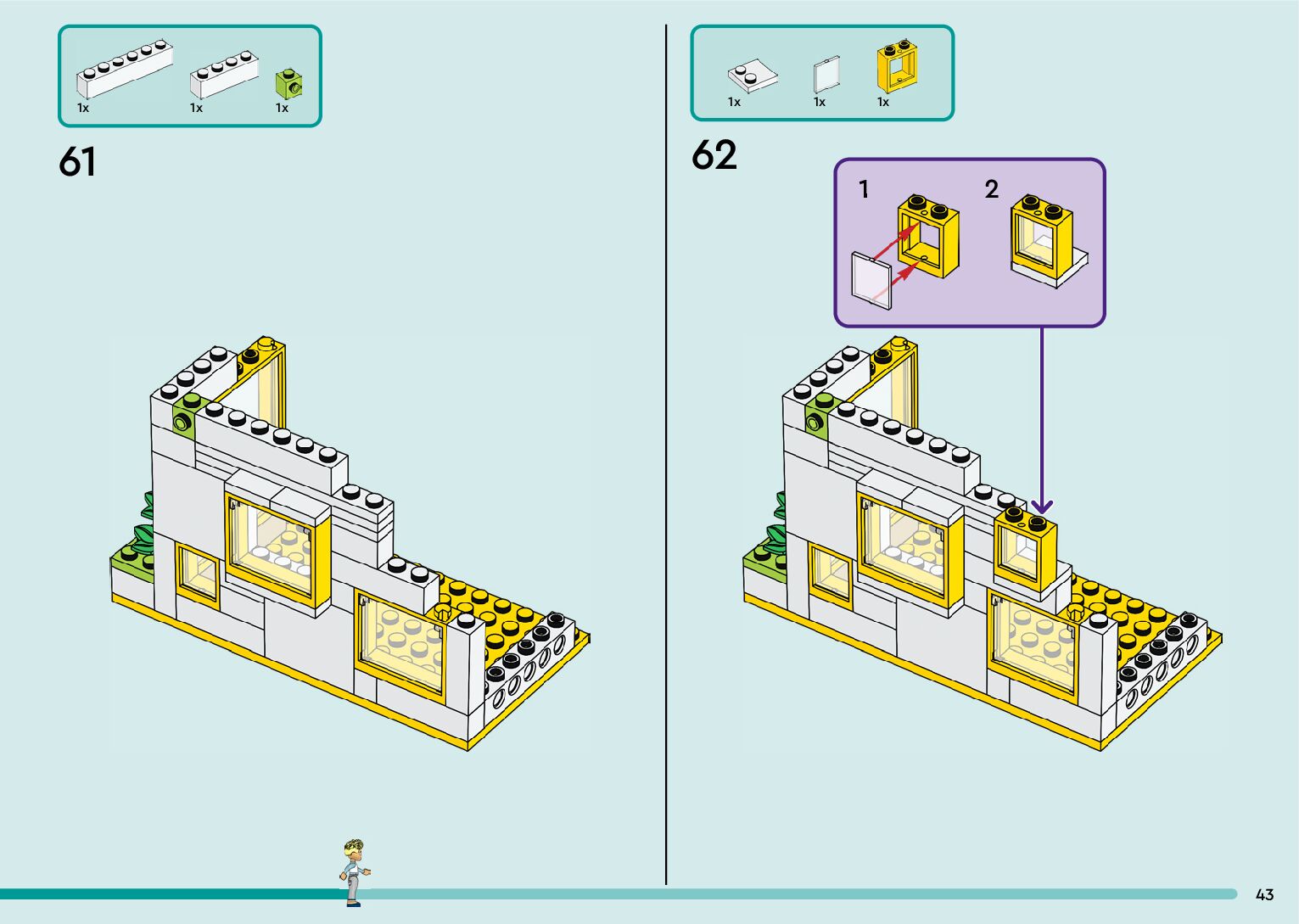 1x 1x 1x

61

1x 1x 1x

62

1 2

43