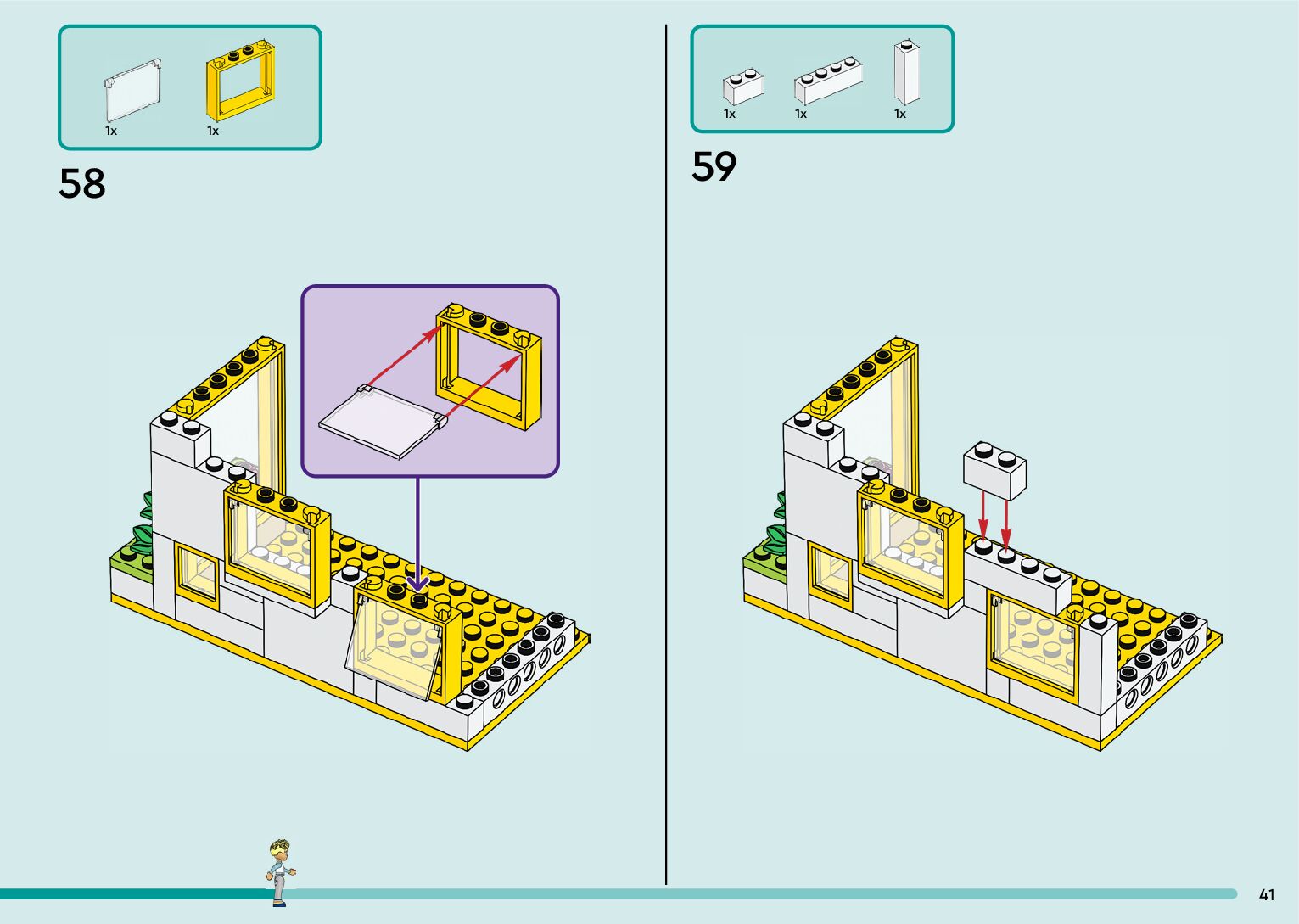 1x 1x

58

1x 1x 1x

59

41