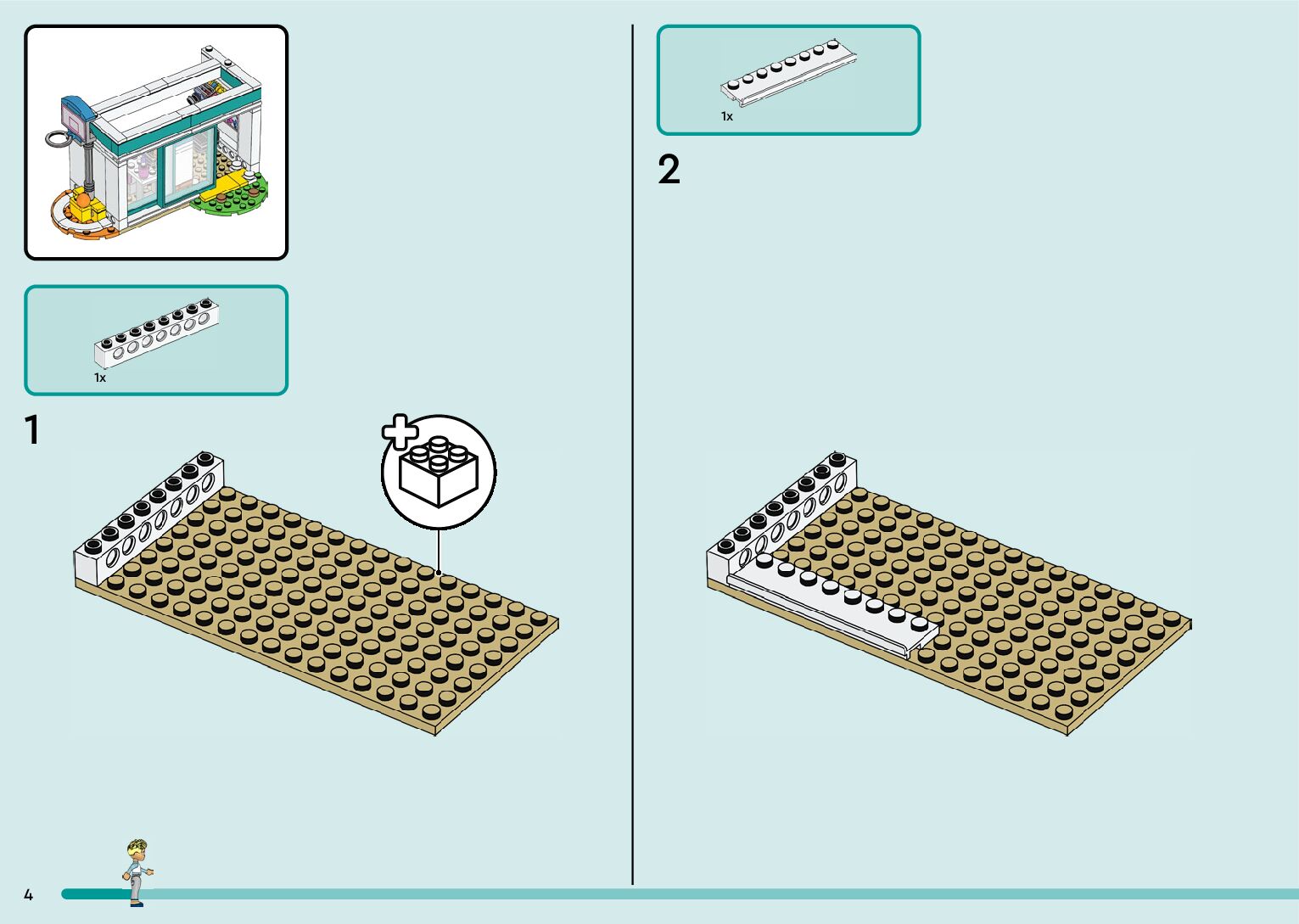 1x

1

1x

2

4