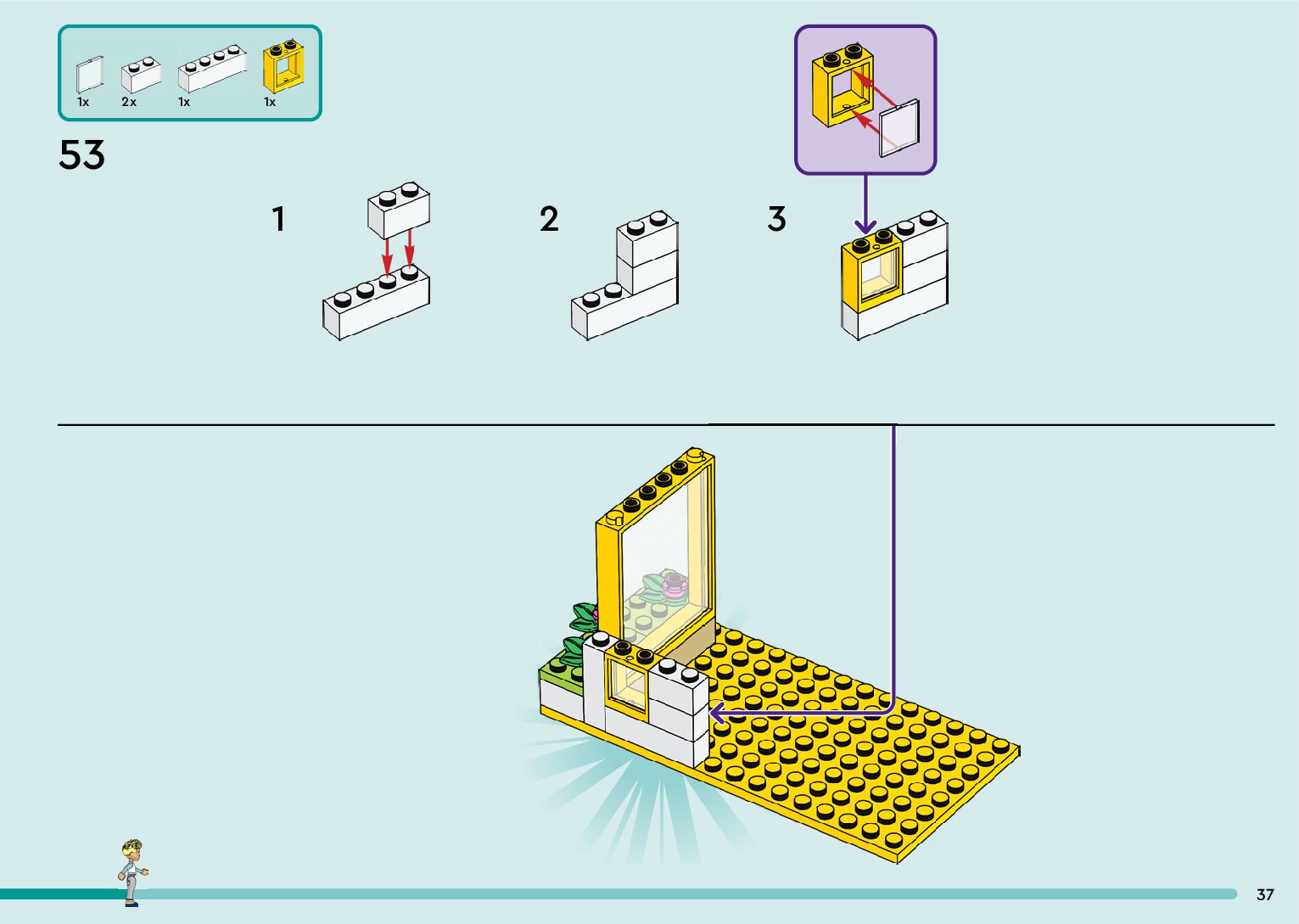 1x 2x 1x 1x

53

1

2

3

37