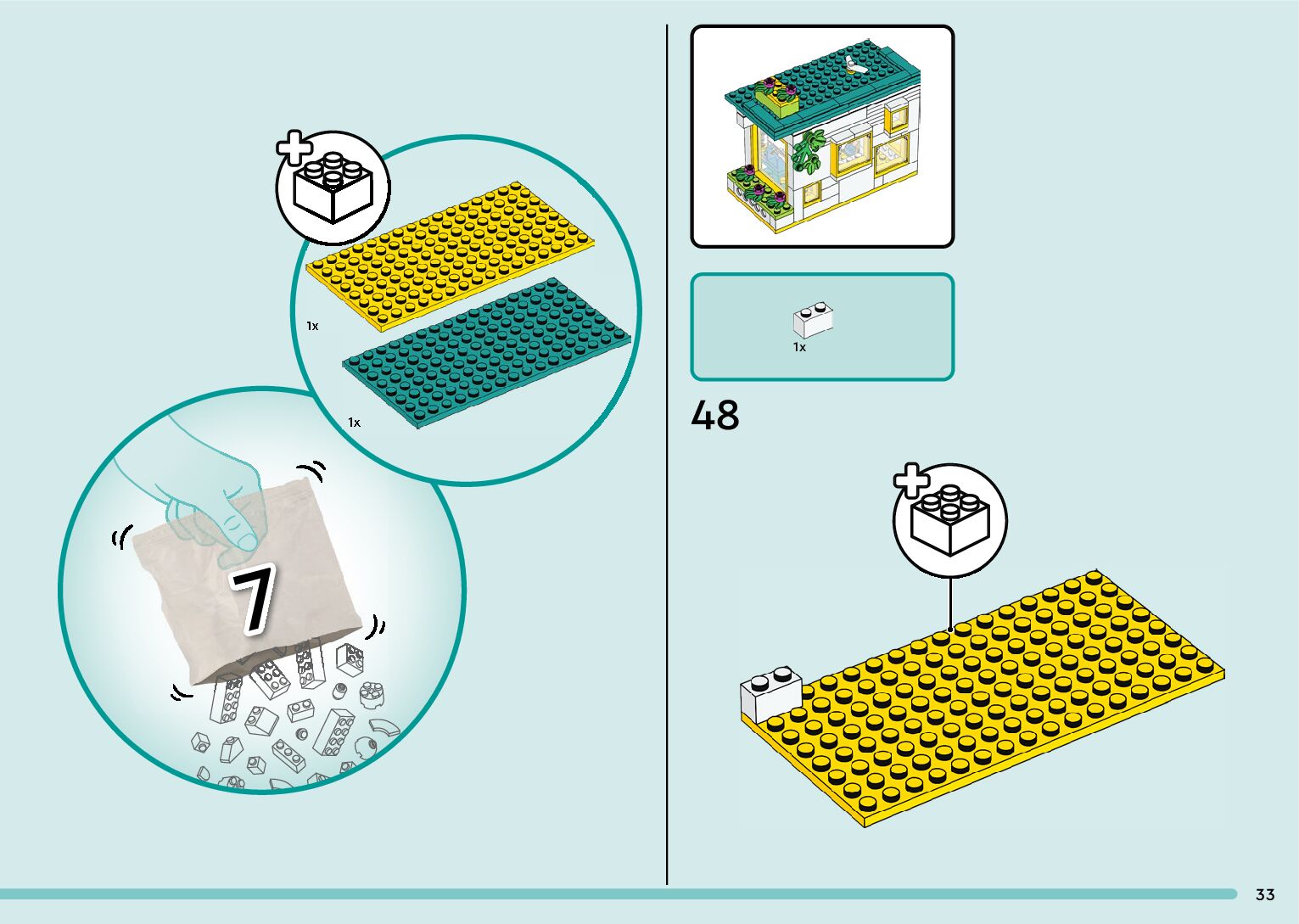 1x

1x

7

1x

48

33