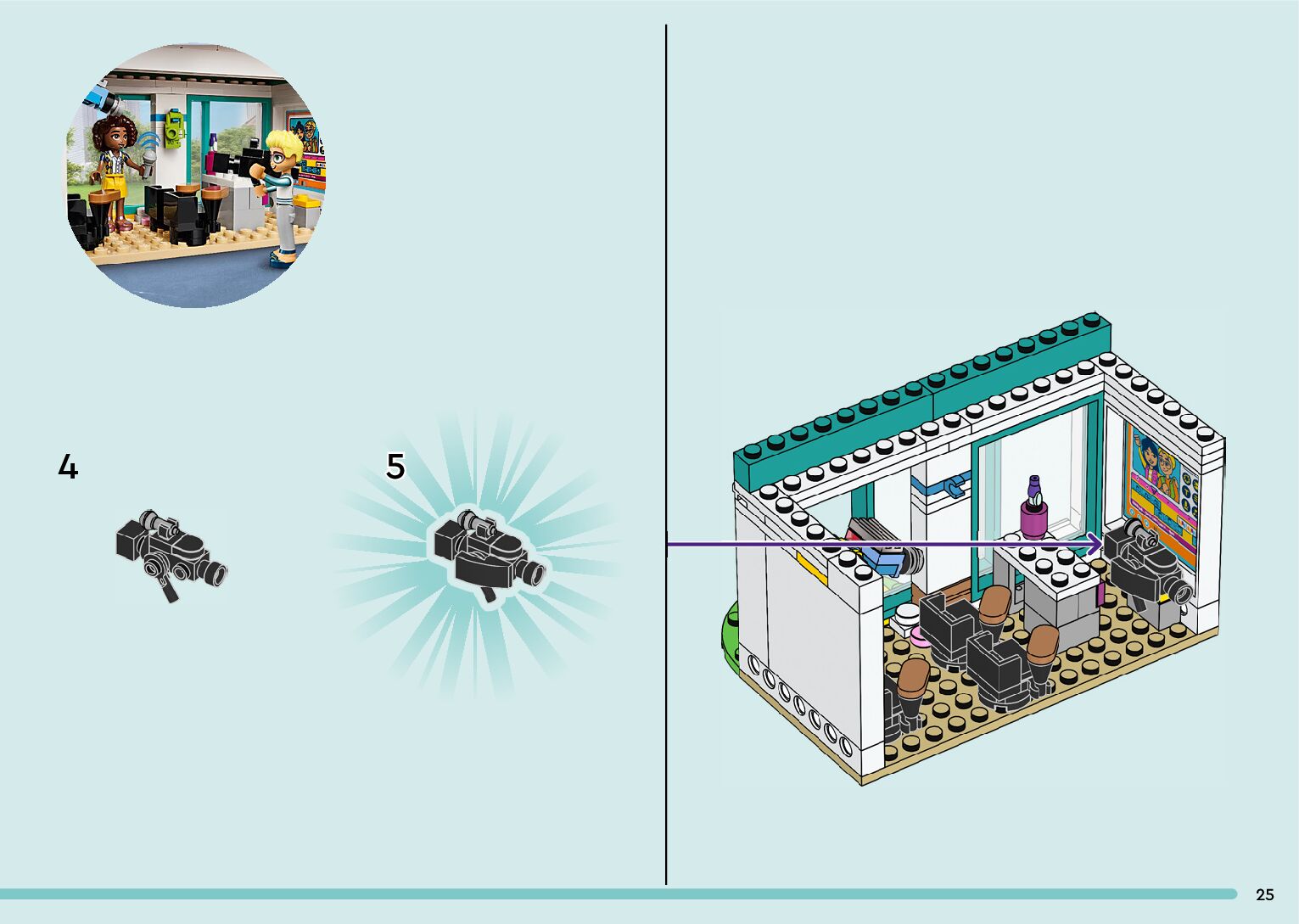 4

5

25